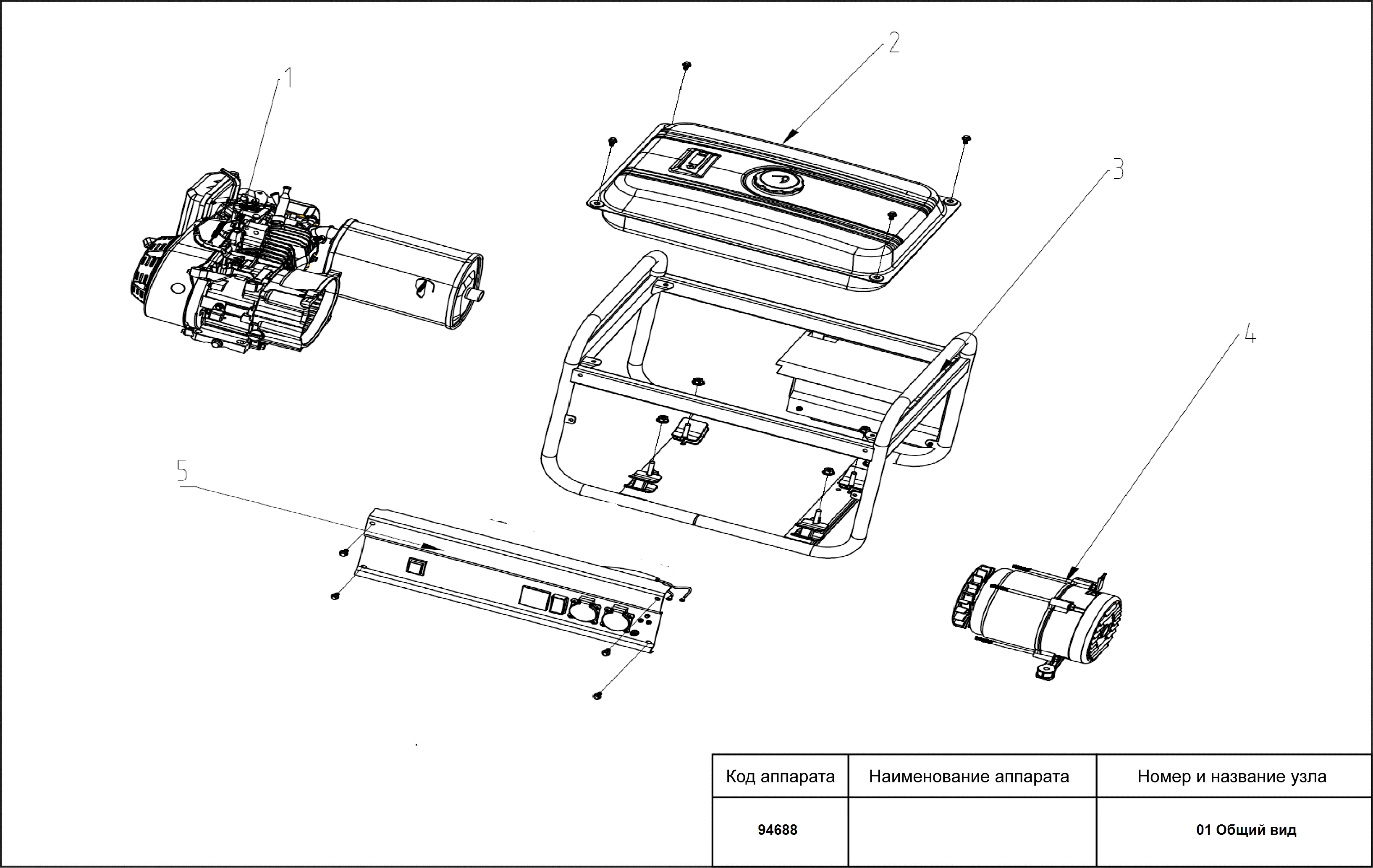 1

2

3

4

5

| Код аппарата | Наименование аппарата | Номер и название узла |
|---|---|---|
| 94688 | | 01 Общий вид |