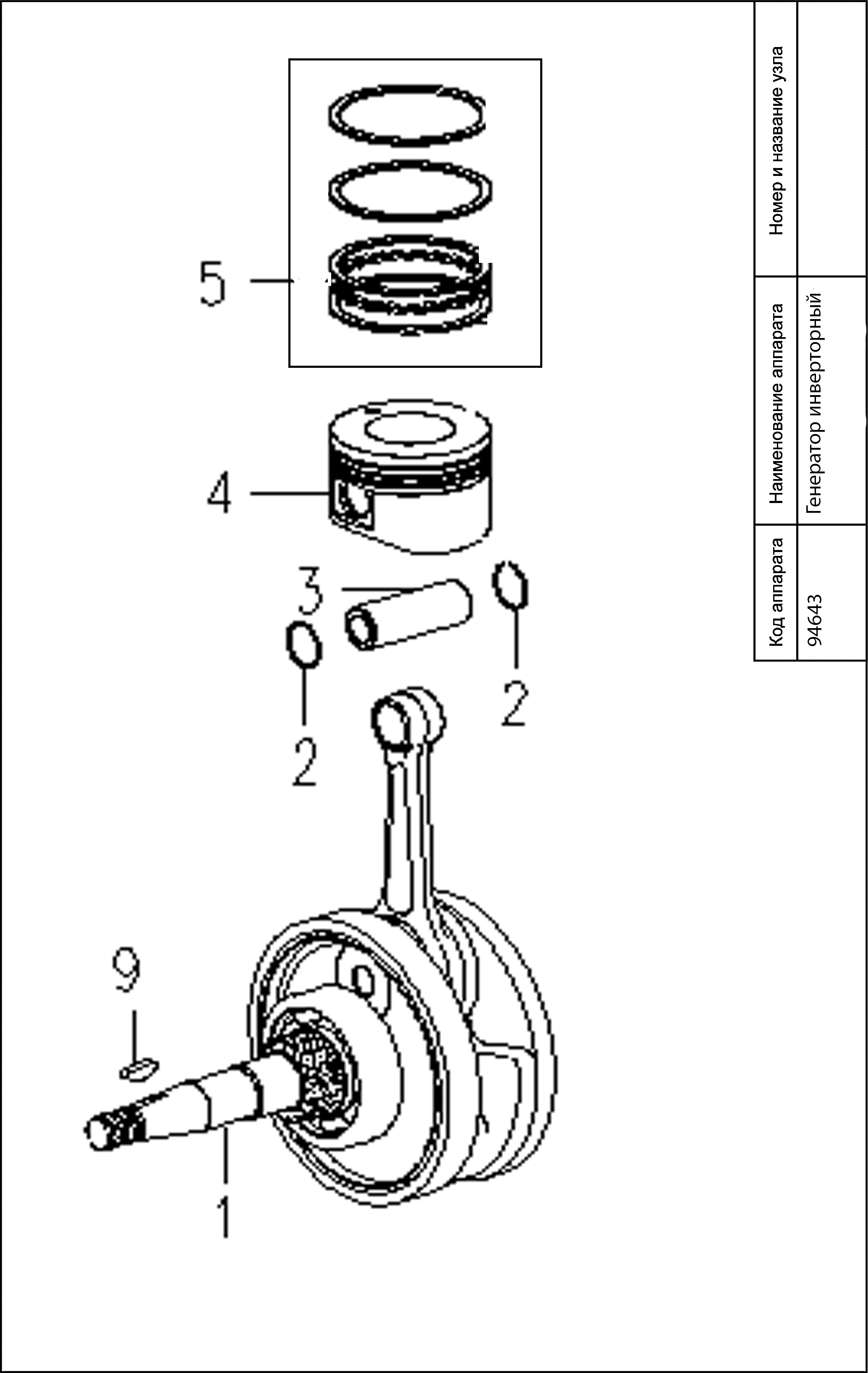 5

4

3

2

2

9

1

| Код аппарата | Наименование аппарата | Номер и название узла |
|---|---|---|
| 94643 | Генератор инверторный | |