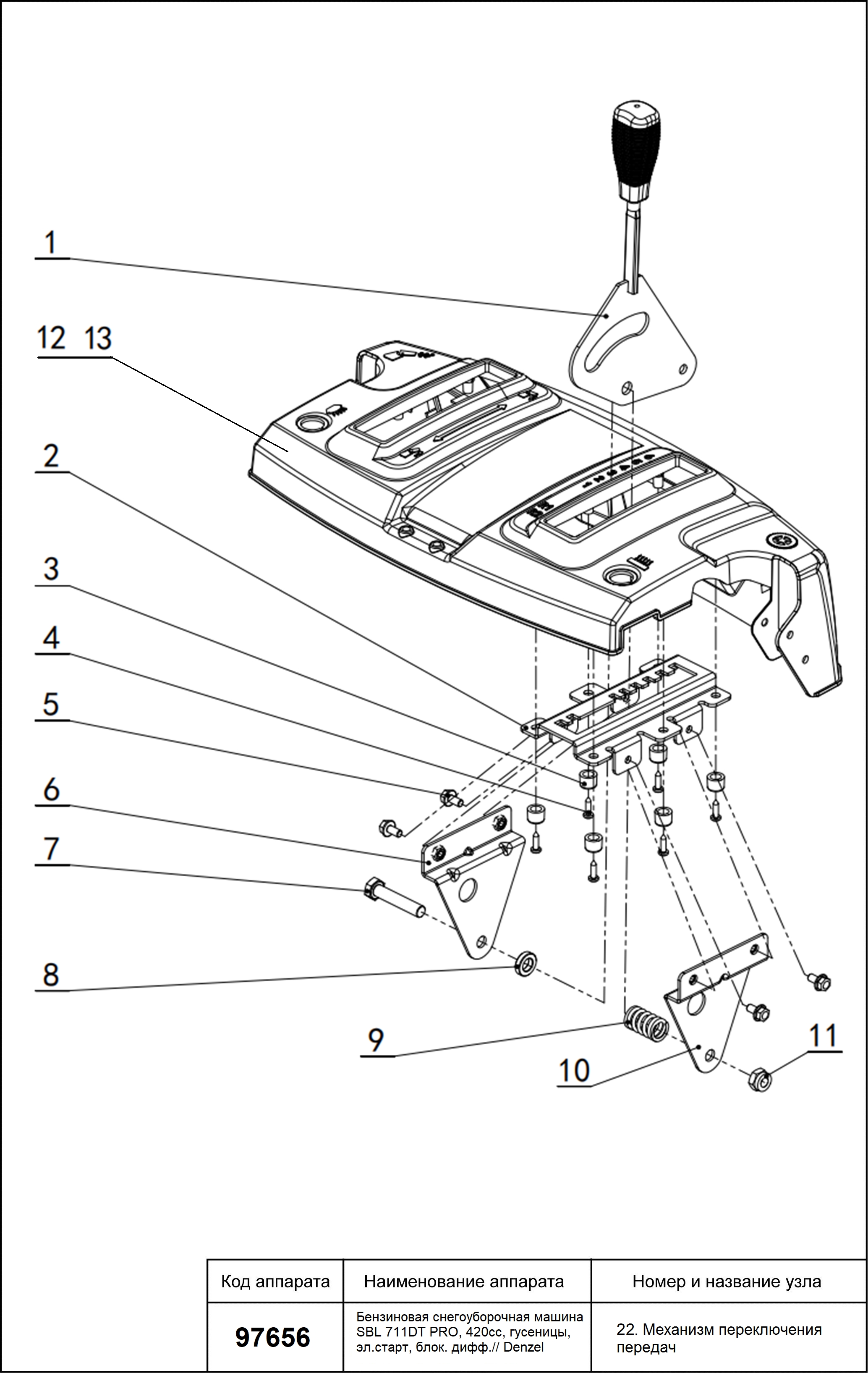 1

12 13

2

3

4

5

6

7

8

9

10

11

| Код аппарата | Наименование аппарата | Номер и название узла |
|---|---|---|
| 97656 | Бензиновая снегоуборочная машина SBL 711DT PRO, 420cc, гусеницы, эл.старт, блок. дифф.// Denzel | 22. Механизм переключения передач |