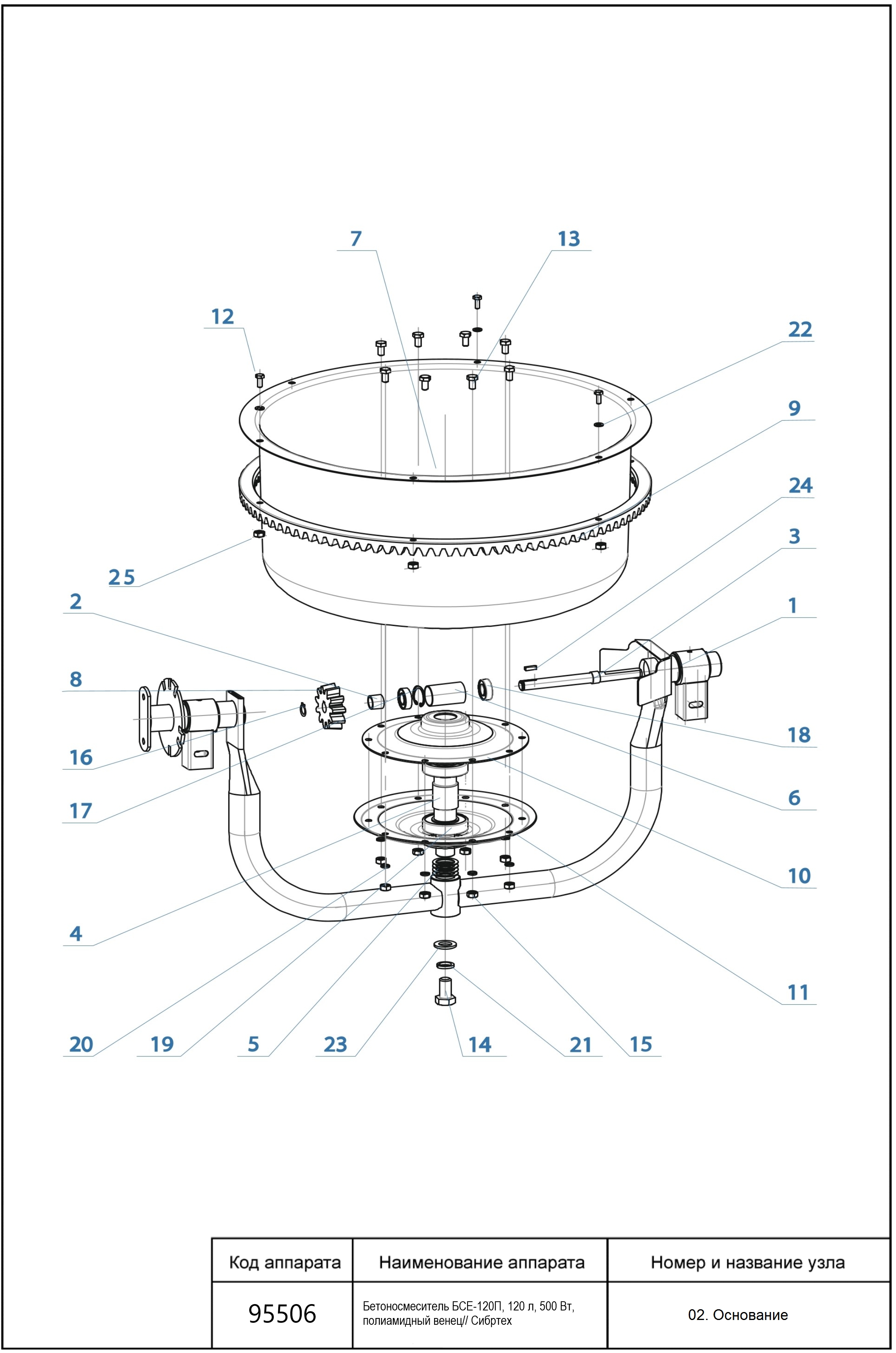 7
13
12
22
9
24
3
25
2
1
8
18
16
6
17
10
4
11
20
19
5
23
14
21
15

| Код аппарата | Наименование аппарата | Номер и название узла |
|---|---|---|
| 95506 | Бетоносмеситель БСЕ-120П, 120 л, 500 Вт, полиамидный венец// Сибртех | 02. Основание |