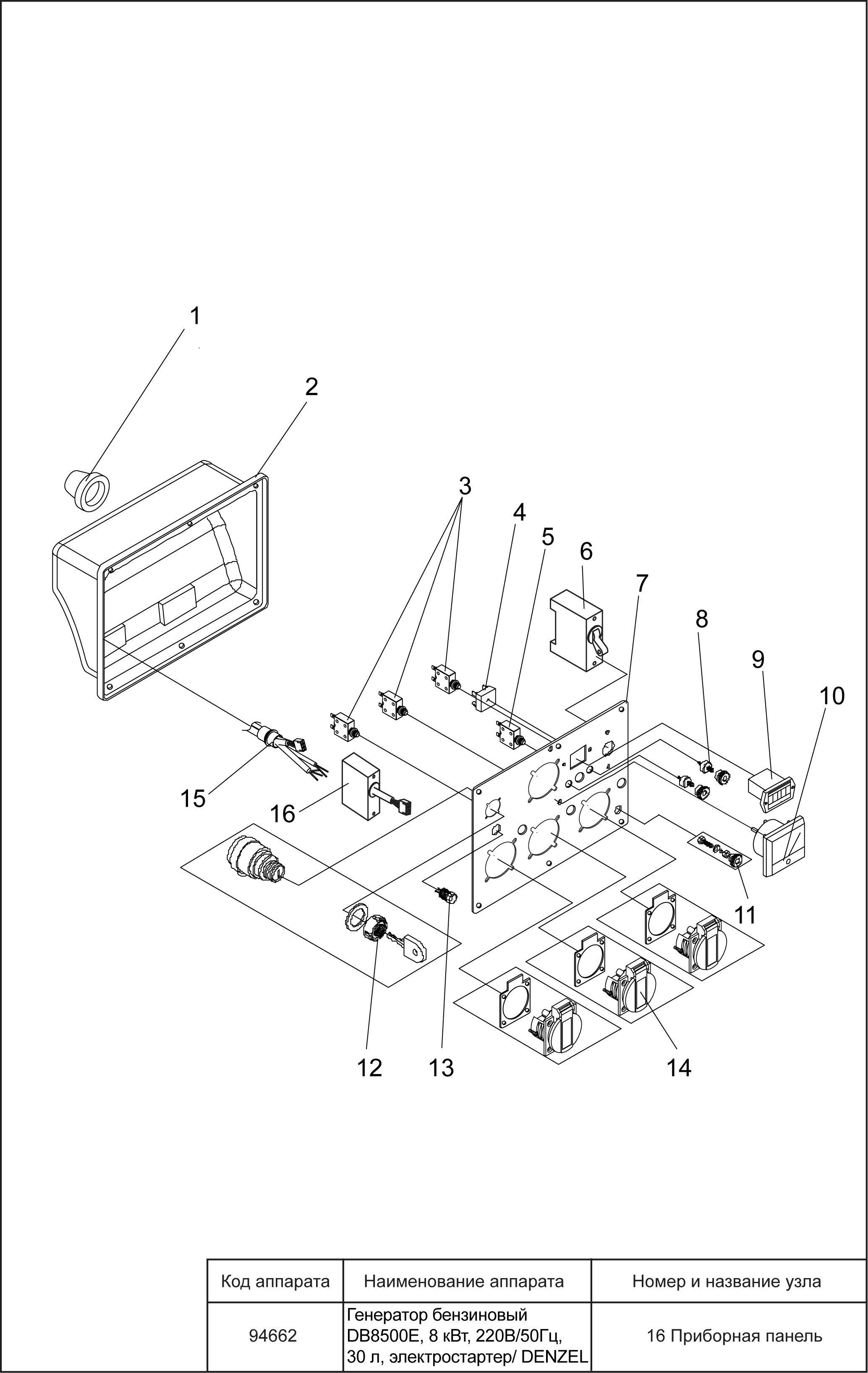 1
2
3
4
5
6
7
8
9
10
15
16
11
12
13
14

| Код аппарата | Наименование аппарата | Номер и название узла |
|---|---|---|
| 94662 | Генератор бензиновый DB8500E, 8 кВт, 220В/50Гц, 30 л, электростартер/ DENZEL | 16 Приборная панель |