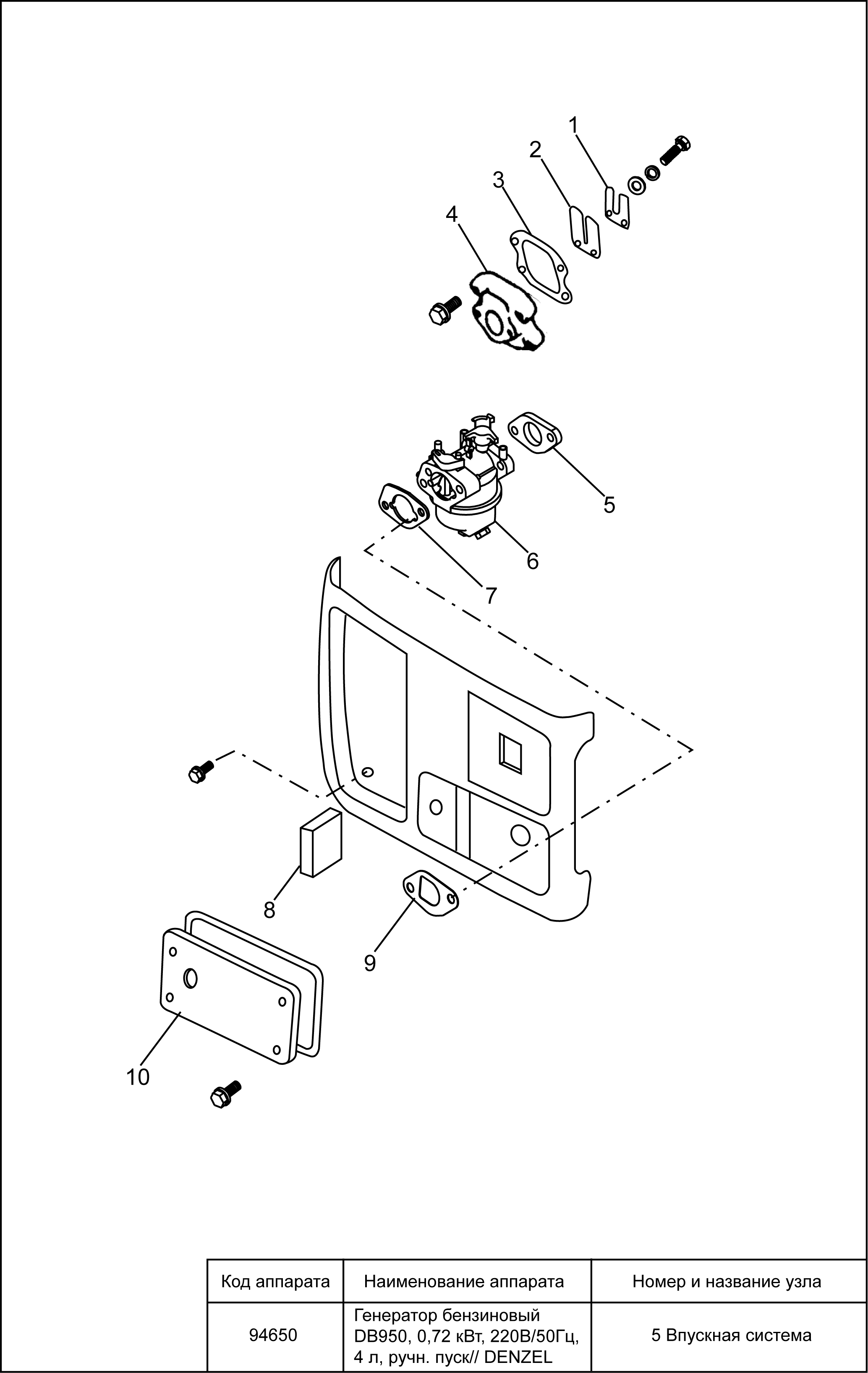 1
2
3
4
5
6
7
8
9
10

| Код аппарата | Наименование аппарата | Номер и название узла |
|---|---|---|
| 94650 | Генератор бензиновый DB950, 0,72 кВт, 220В/50Гц, 4 л, ручн. пуск// DENZEL | 5 Впускная система |