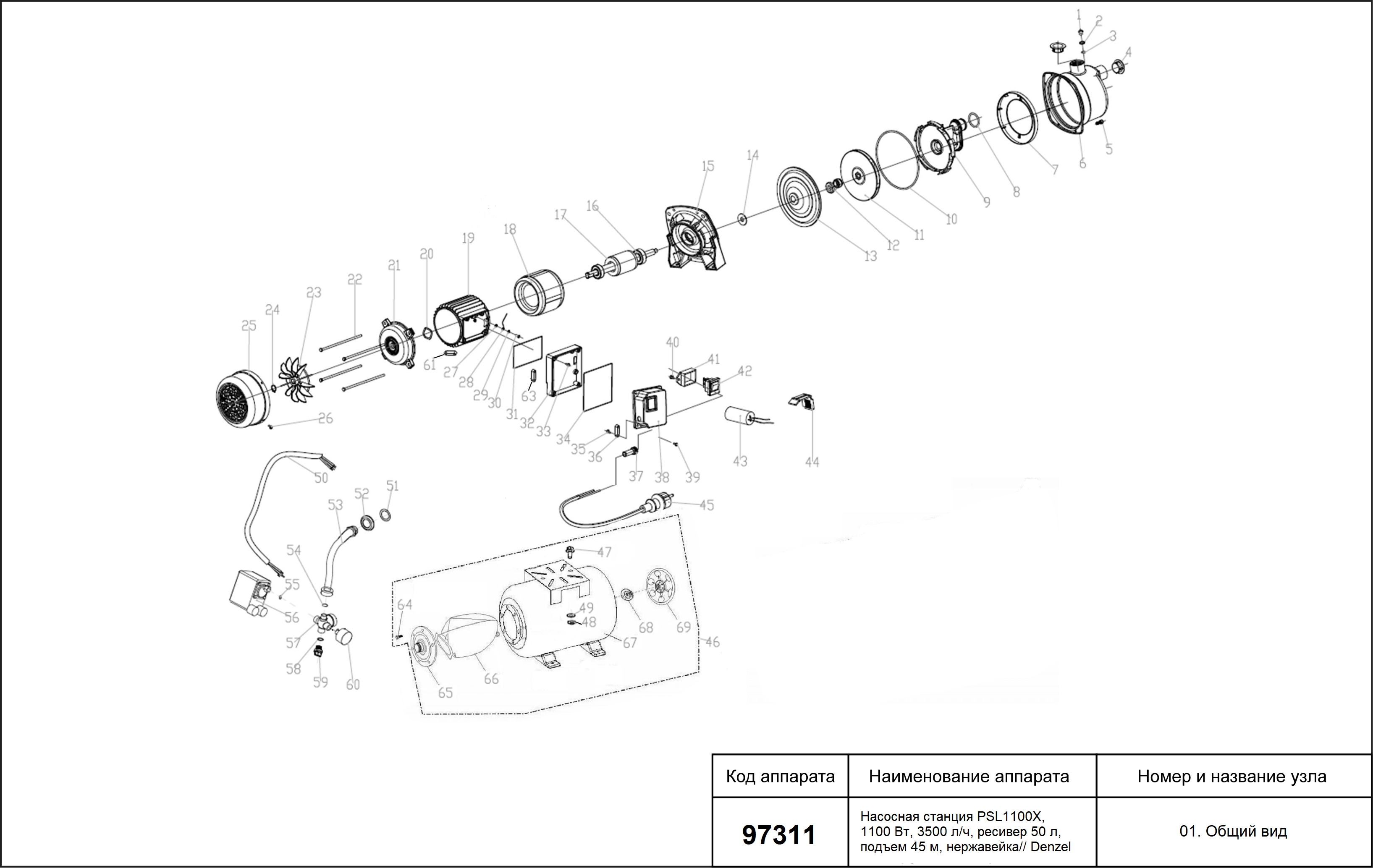 1
2
3
4
5
6
7
8
9
10
11
12
13
14
15
16
17
18
19
20
21
22
23
24
25
26
27
28
29
30
31
32
33
34
35
36
37
38
39
40
41
42
43
44
45
46
47
48
49
50
51
52
53
54
55
56
57
58
59
60
61
63
64
65
66
67
68
69

| Код аппарата | Наименование аппарата | Номер и название узла |
|---|---|---|
| 97311 | Насосная станция PSL1100X, 1100 Вт, 3500 л/ч, ресивер 50 л, подъем 45 м, нержавейка// Denzel | 01. Общий вид |