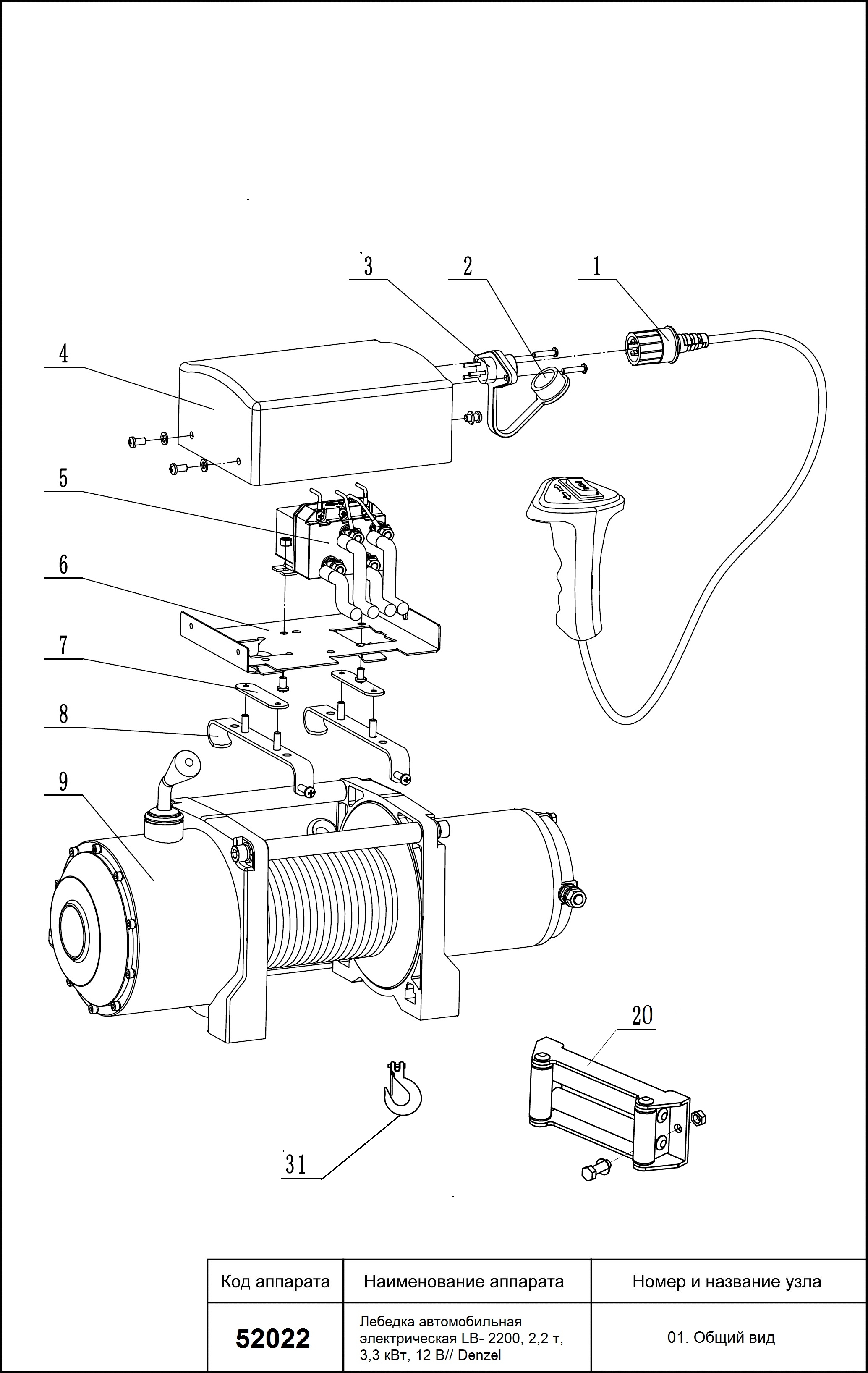 3
2
1
4
5
6
7
8
9
20
31

| Код аппарата | Наименование аппарата | Номер и название узла |
|---|---|---|
| 52022 | Лебедка автомобильная электрическая LB- 2200, 2,2 т, 3,3 кВт, 12 В// Denzel | 01. Общий вид |