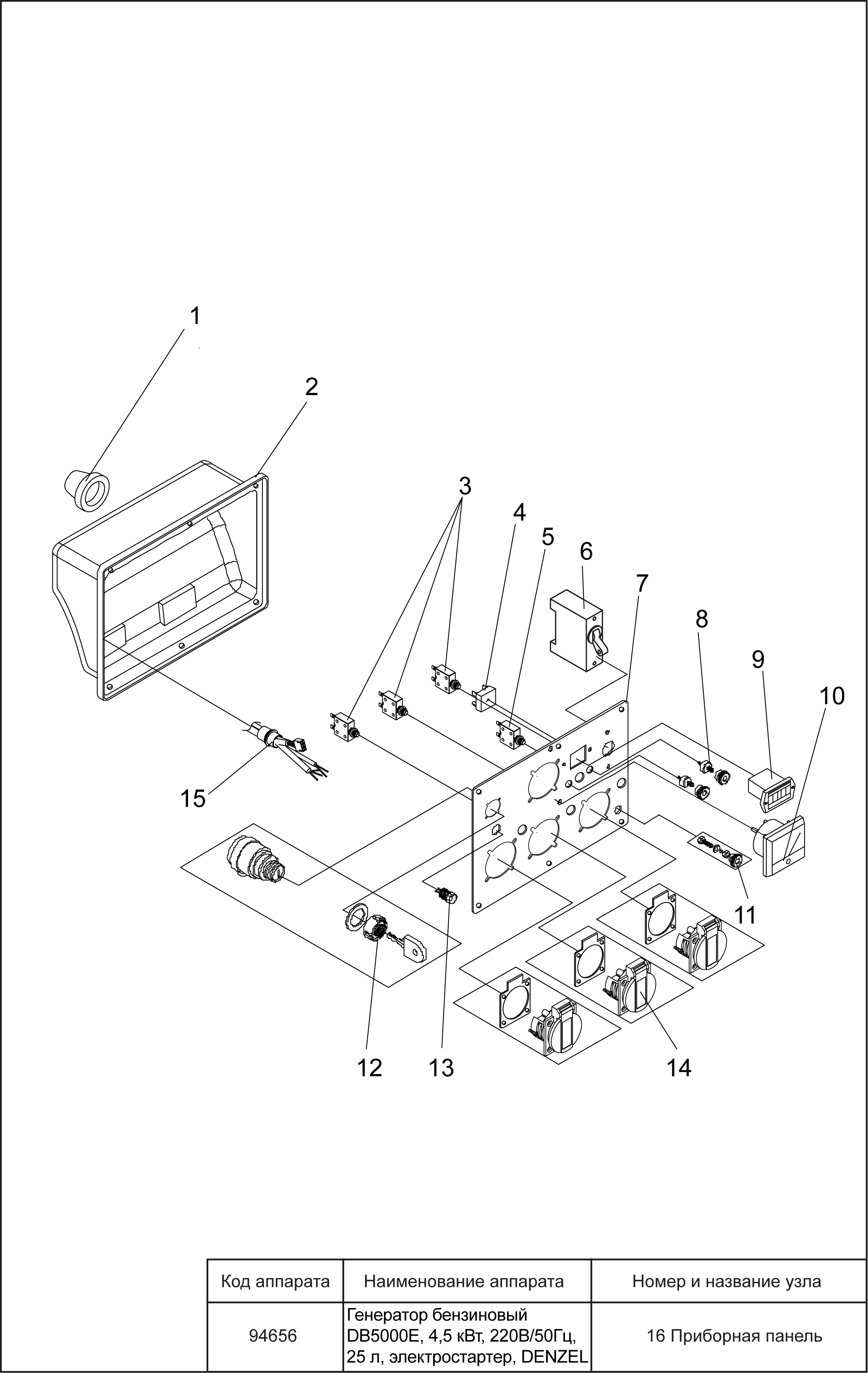 1
2
3
4
5
6
7
8
9
10
15
11
12
13
14

| Код аппарата | Наименование аппарата | Номер и название узла |
|---|---|---|
| 94656 | Генератор бензиновый DB5000E, 4,5 кВт, 220В/50Гц, 25 л, электростартер, DENZEL | 16 Приборная панель |