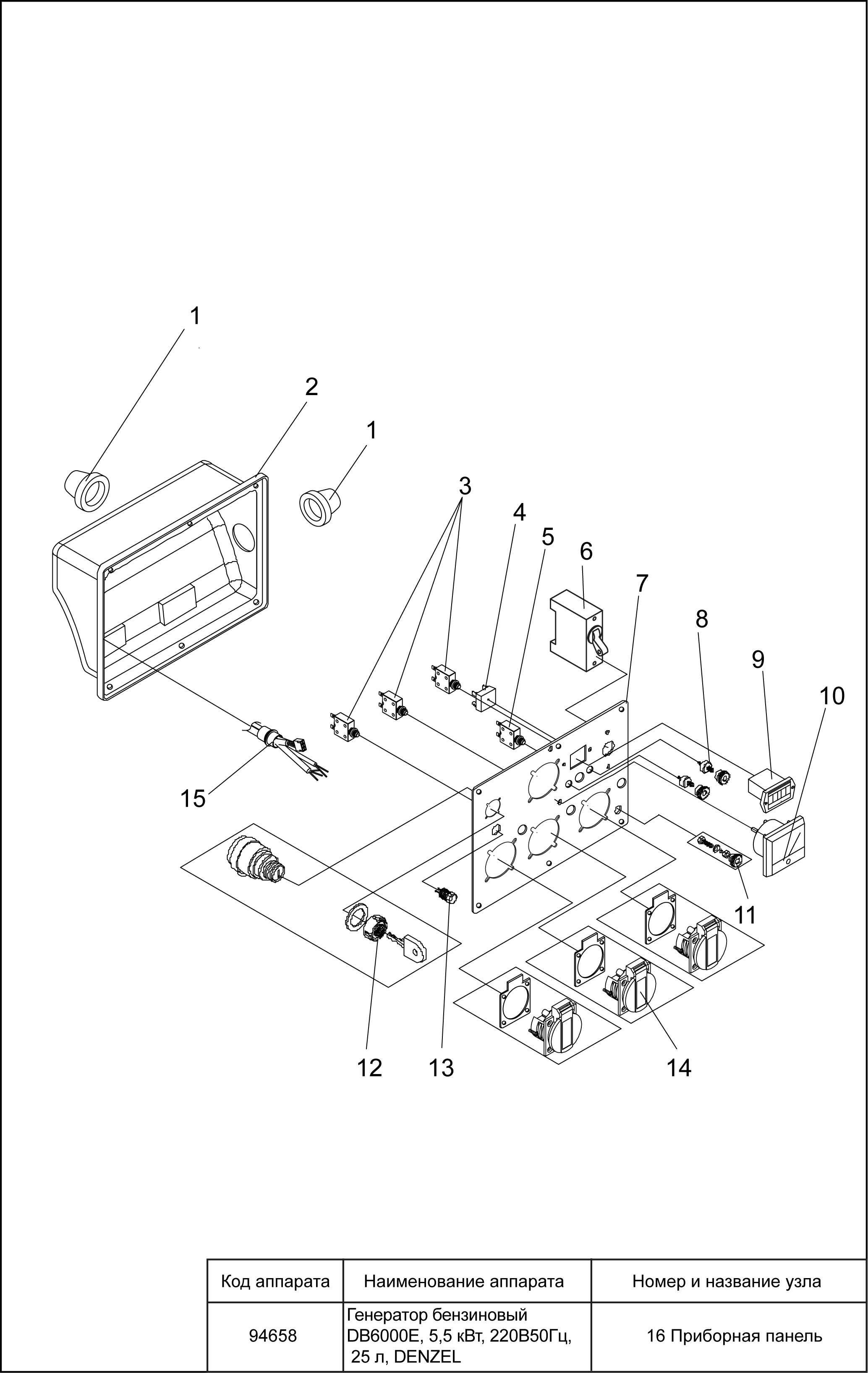 1
2
1
3
4
5
6
7
8
9
10
15
11
12
13
14

| Код аппарата | Наименование аппарата | Номер и название узла |
|---|---|---|
| 94658 | Генератор бензиновый DB6000E, 5,5 кВт, 220В50Гц, 25 л, DENZEL | 16 Приборная панель |