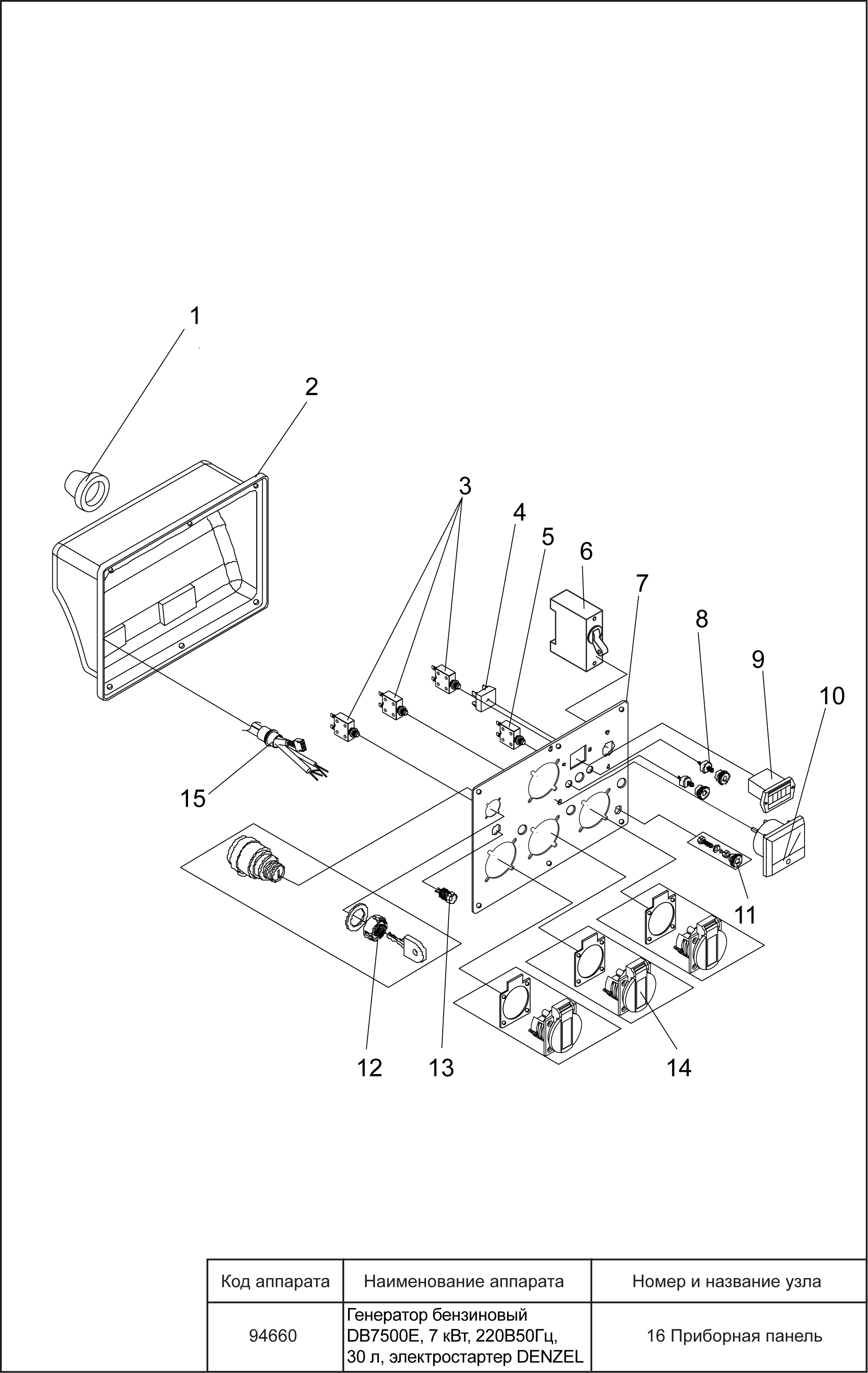 1
2
3
4
5
6
7
8
9
10
15
11
12
13
14

| Код аппарата | Наименование аппарата | Номер и название узла |
|---|---|---|
| 94660 | Генератор бензиновый DB7500E, 7 кВт, 220В50Гц, 30 л, электростартер DENZEL | 16 Приборная панель |