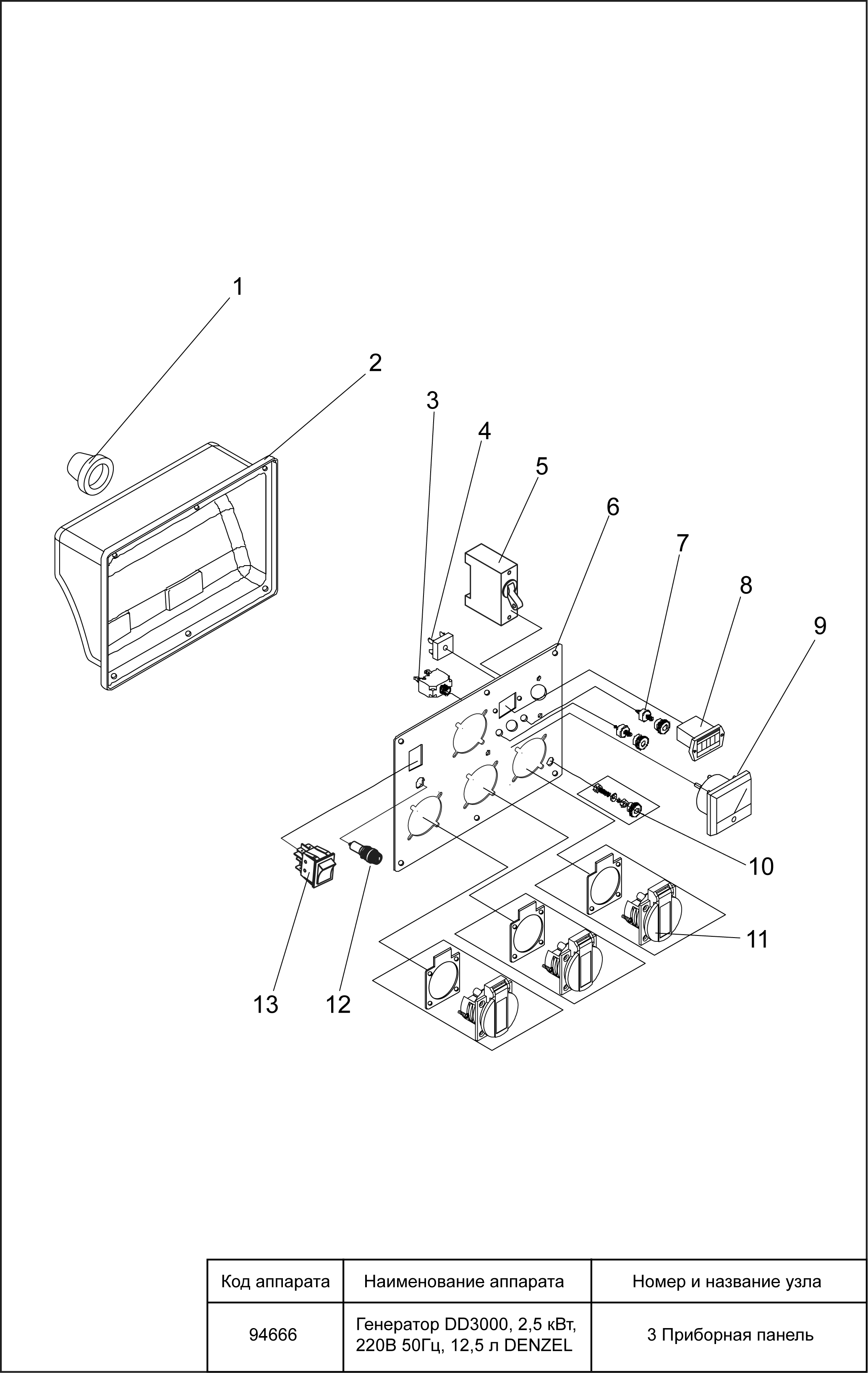 1
2
3
4
5
6
7
8
9
10
11
13
12

| Код аппарата | Наименование аппарата | Номер и название узла |
|---|---|---|
| 94666 | Генератор DD3000, 2,5 кВт, 220В 50Гц, 12,5 л DENZEL | 3 Приборная панель |