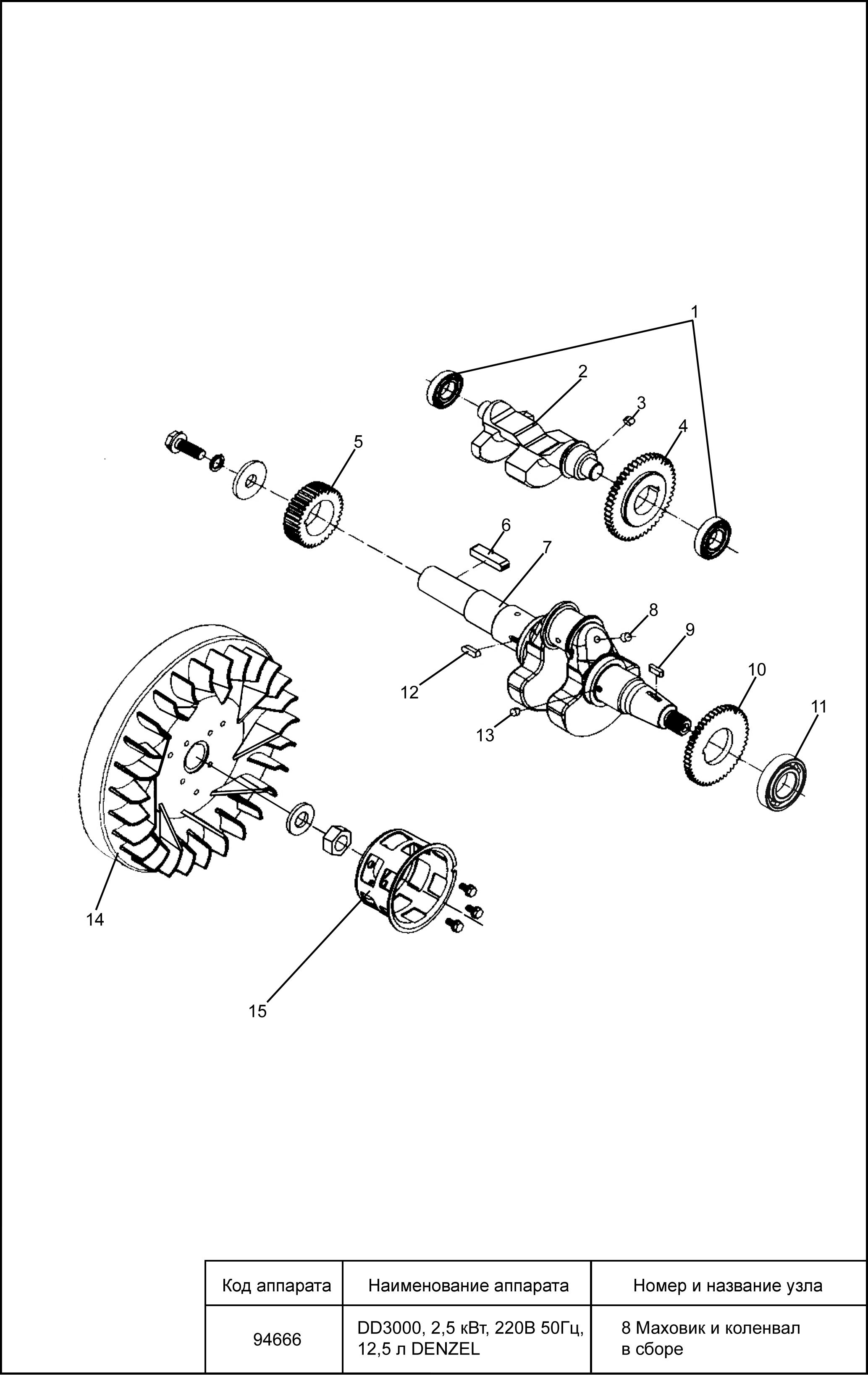 1
2
3
4
5
6
7
8
9
10
11
12
13
14
15

| Код аппарата | Наименование аппарата | Номер и название узла |
|---|---|---|
| 94666 | DD3000, 2,5 кВт, 220В 50Гц, 12,5 л DENZEL | 8 Маховик и коленвал в сборе |