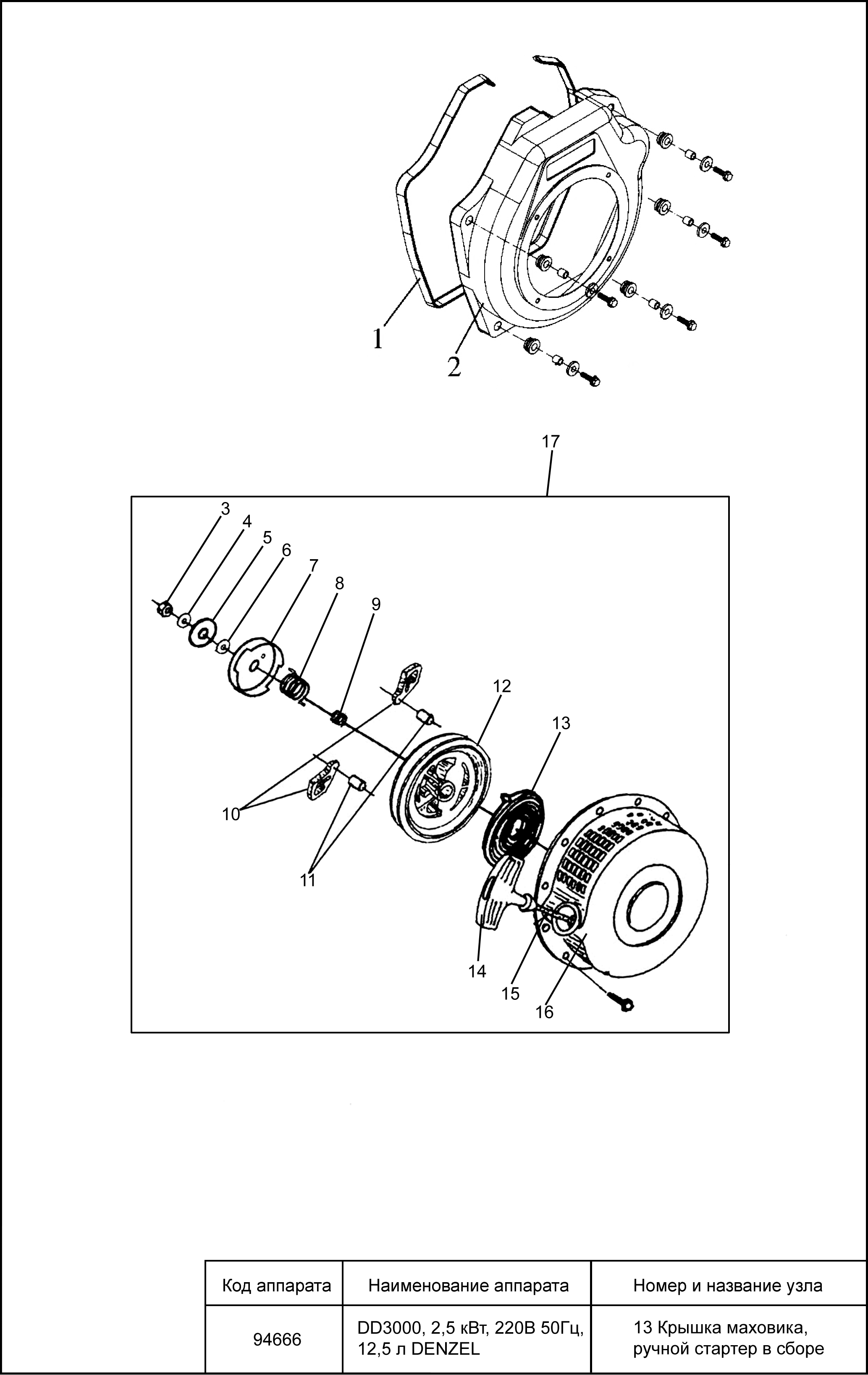 1
2
17
3
4
5
6
7
8
9
12
13
10
11
14
15
16

| Код аппарата | Наименование аппарата | Номер и название узла |
|---|---|---|
| 94666 | DD3000, 2,5 кВт, 220В 50Гц, 12,5 л DENZEL | 13 Крышка маховика, ручной стартер в сборе |