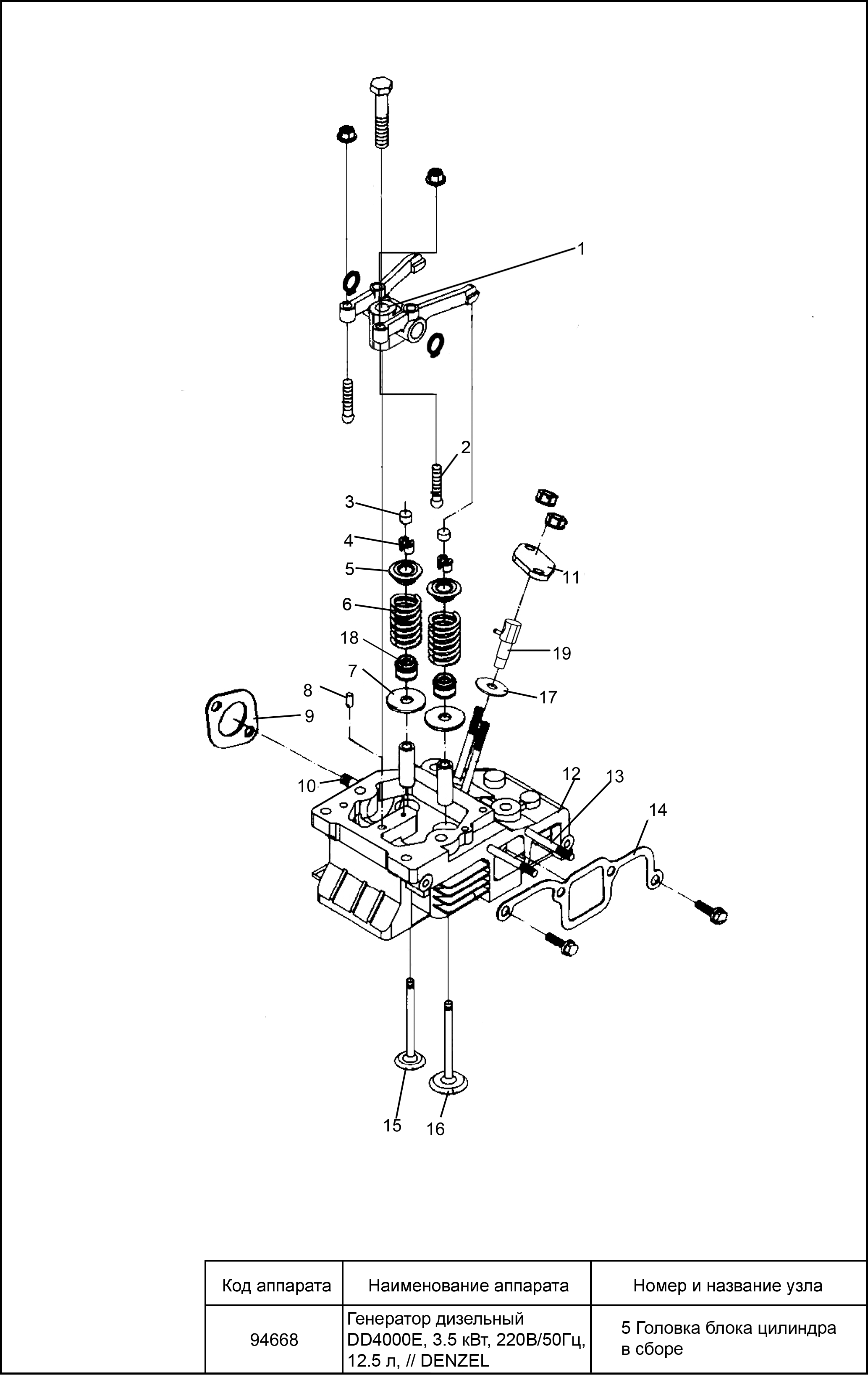 1
2
3
4
5
6
18
7
8
9
10
11
19
17
12
13
14
15
16

| Код аппарата | Наименование аппарата | Номер и название узла |
|---|---|---|
| 94668 | Генератор дизельный DD4000E, 3.5 кВт, 220В/50Гц, 12.5 л, // DENZEL | 5 Головка блока цилиндра в сборе |