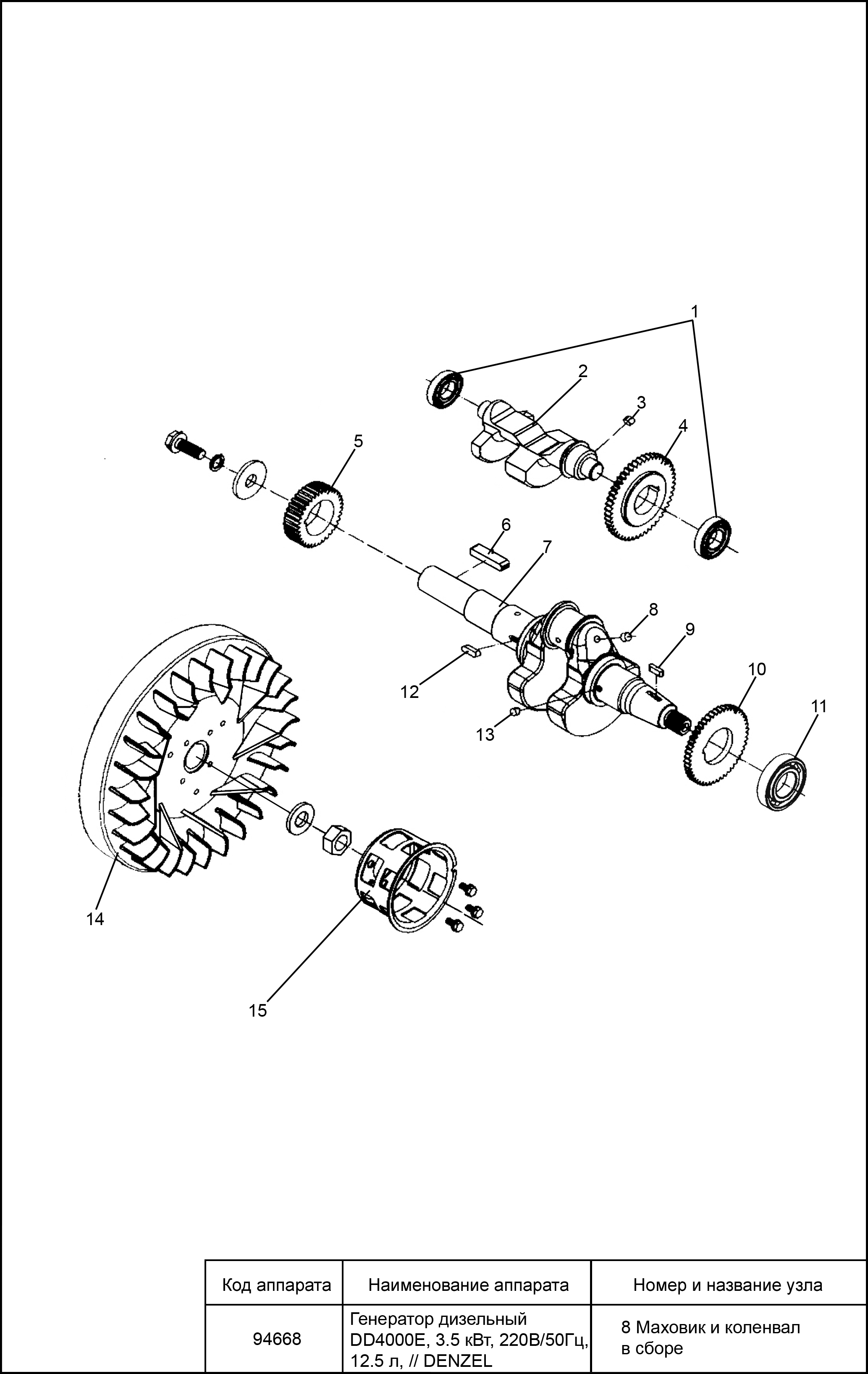 1
2
3
4
5
6
7
8
9
10
11
12
13
14
15

| Код аппарата | Наименование аппарата | Номер и название узла |
|---|---|---|
| 94668 | Генератор дизельный DD4000E, 3.5 кВт, 220В/50Гц, 12.5 л, // DENZEL | 8 Маховик и коленвал в сборе |