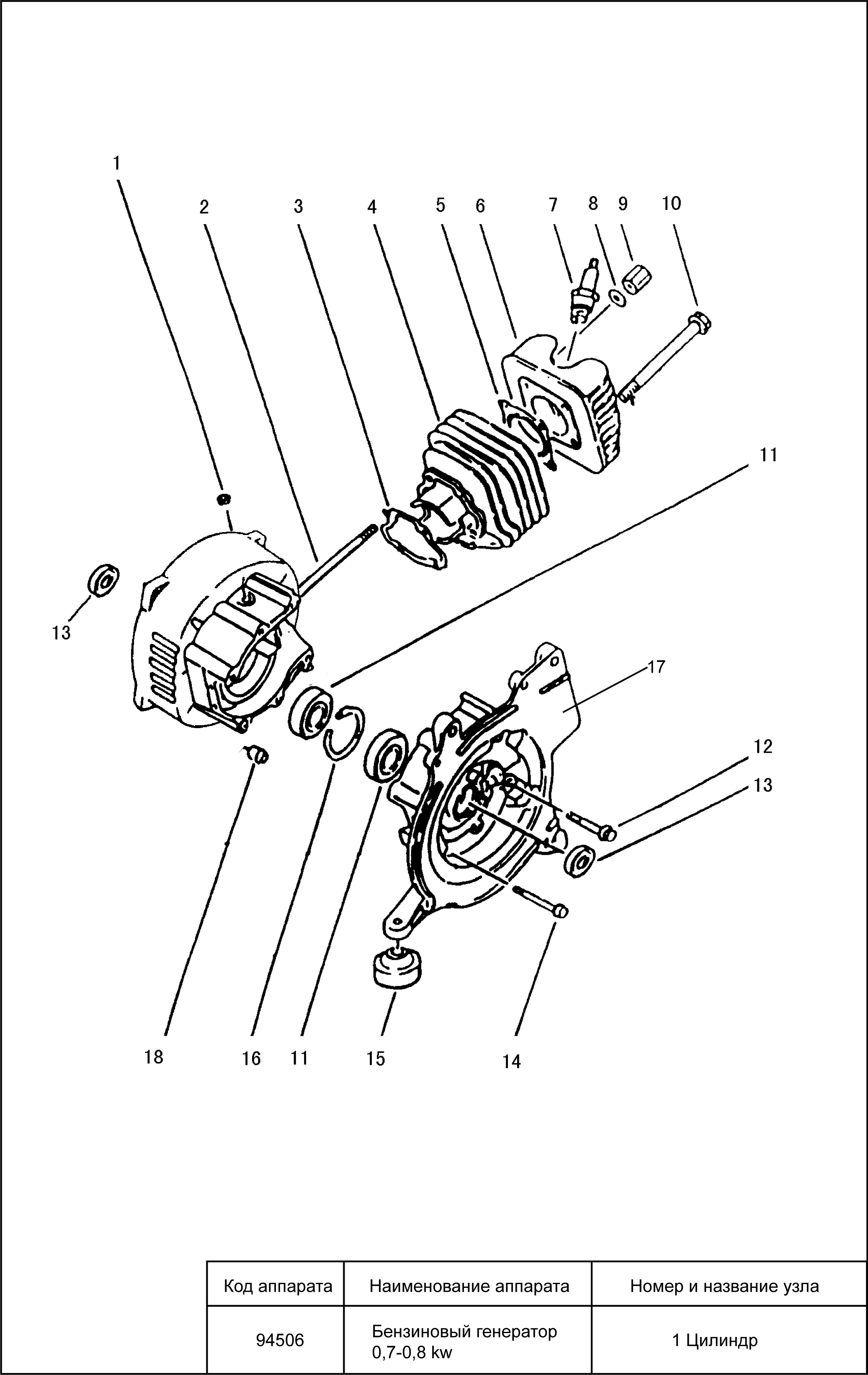 1
2
3
4
5
6
7
8
9
10
11
13
17
12
13
18
16
11
15
14

| Код аппарата | Наименование аппарата | Номер и название узла |
|---|---|---|
| 94506 | Бензиновый генератор 0,7-0,8 kw | 1 Цилиндр |