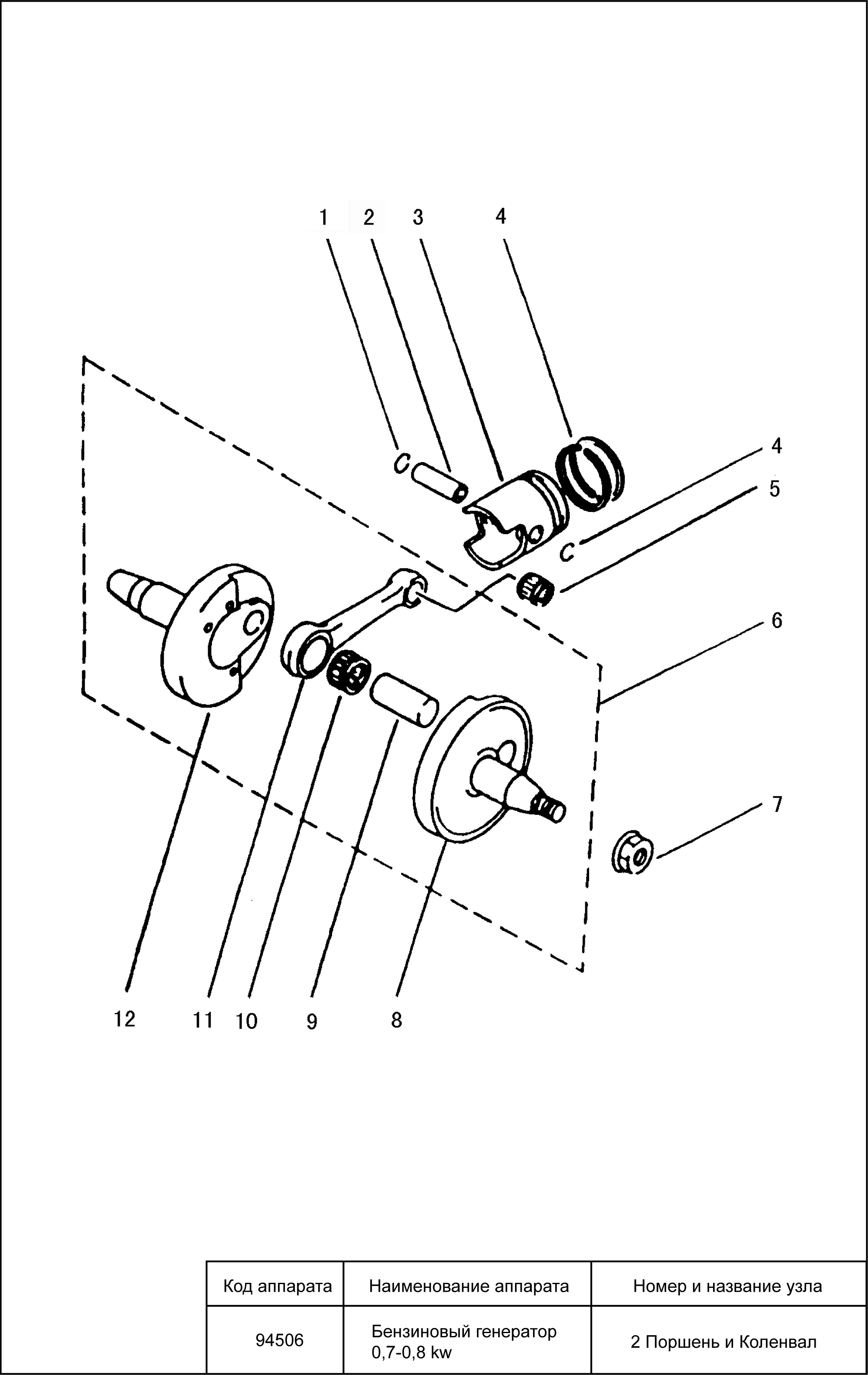 1 2 3 4

4

5

6

7

12 11 10 9 8

| Код аппарата | Наименование аппарата | Номер и название узла |
|---|---|---|
| 94506 | Бензиновый генератор 0,7-0,8 kw | 2 Поршень и Коленвал |