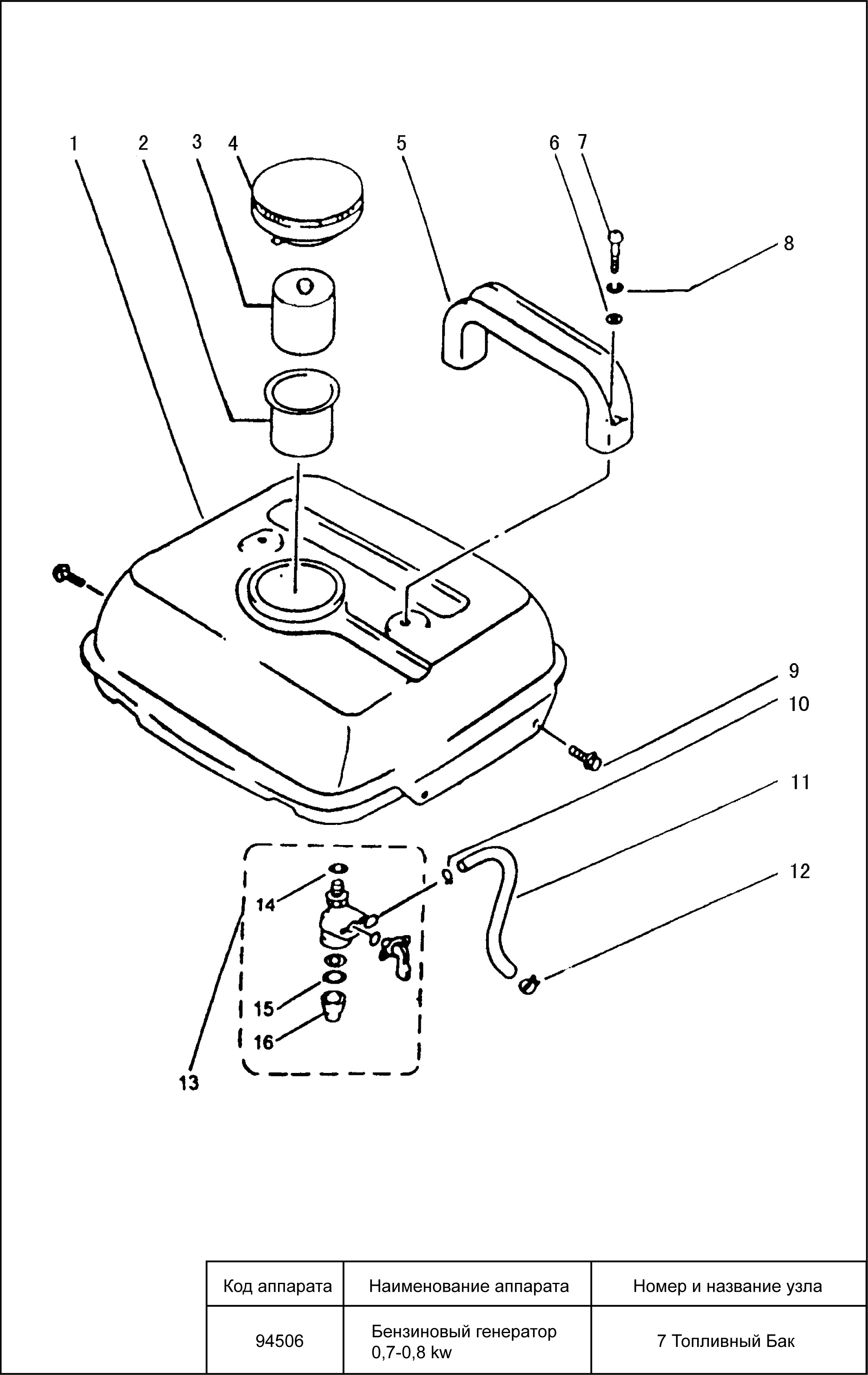 1 2 3 4 5 6 7 8

9
10
11
12

14
15
16
13

| Код аппарата | Наименование аппарата | Номер и название узла |
|---|---|---|
| 94506 | Бензиновый генератор 0,7-0,8 kw | 7 Топливный Бак |