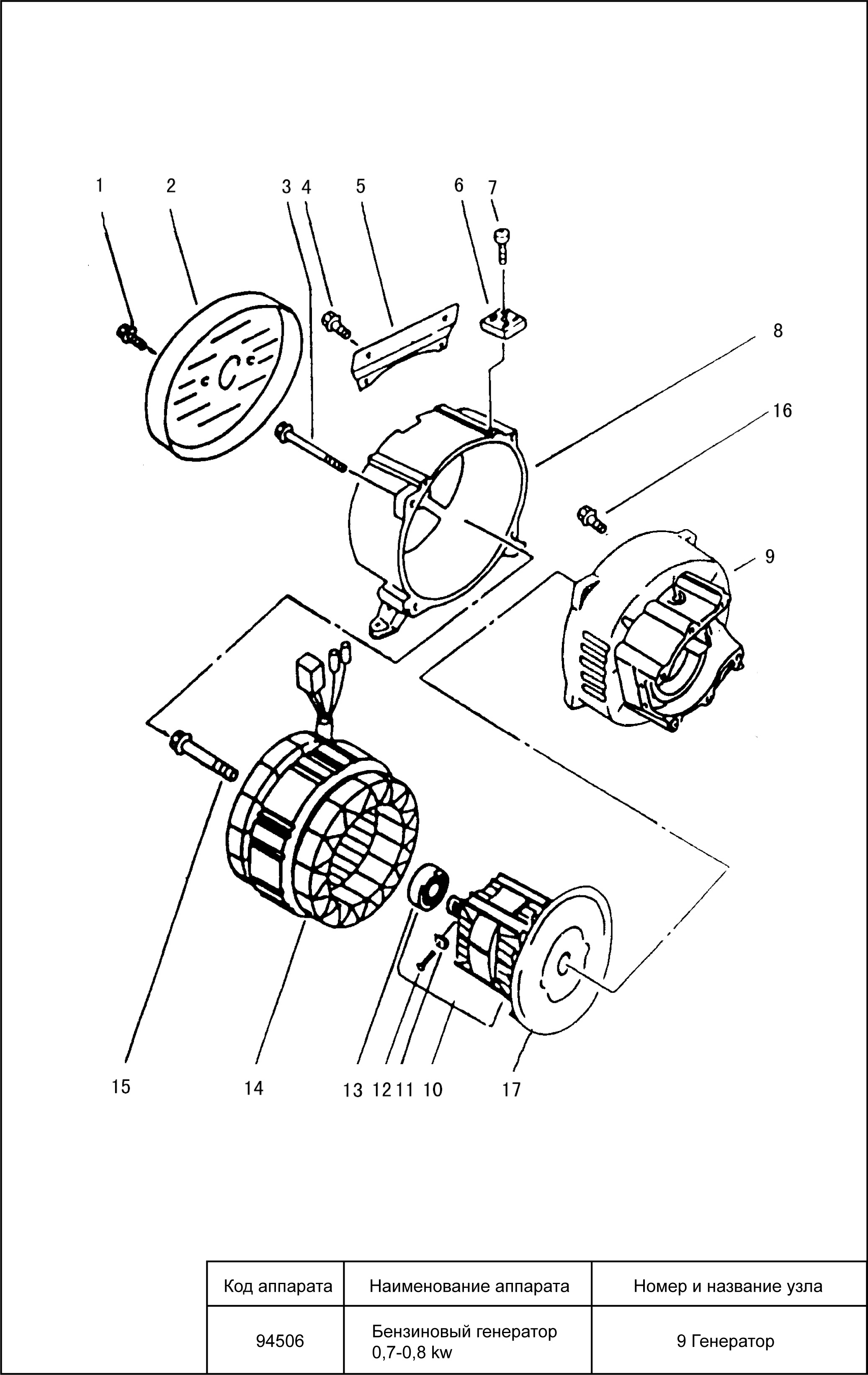 1 2 3 4 5 6 7

8

16

9

15 14 13 12 11 10 17

| Код аппарата | Наименование аппарата | Номер и название узла |
|---|---|---|
| 94506 | Бензиновый генератор 0,7-0,8 kw | 9 Генератор |