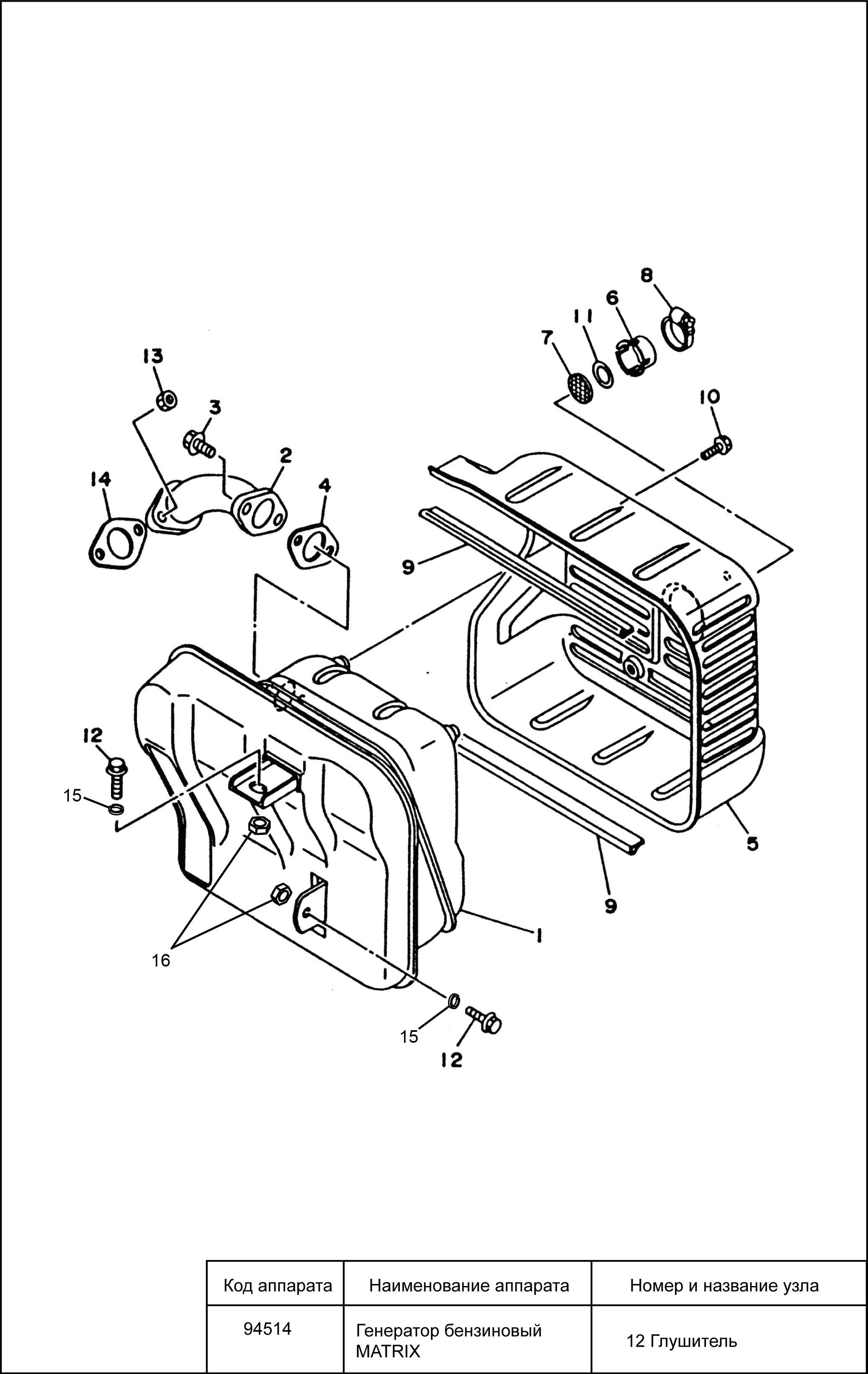 8
6
11
7
13
10
3
2
14
4
9
12
15
5
9
1
16
15
12

| Код аппарата | Наименование аппарата | Номер и название узла |
|---|---|---|
| 94514 | Генератор бензиновый MATRIX | 12 Глушитель |