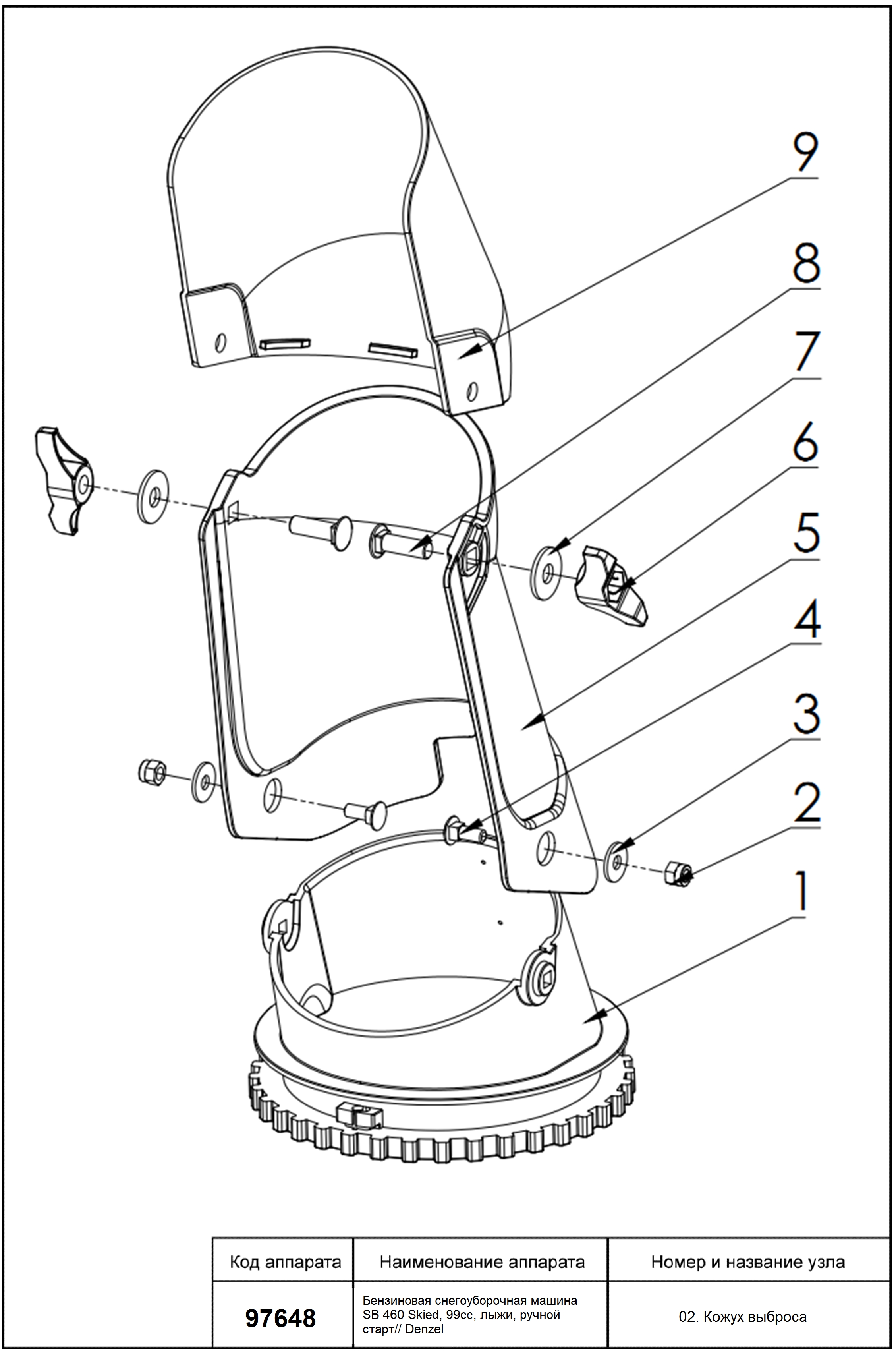 9

8

7

6

5

4

3

2

1

| Код аппарата | Наименование аппарата | Номер и название узла |
|---|---|---|
| 97648 | Бензиновая снегоуборочная машина SB 460 Skied, 99cc, лыжи, ручной старт// Denzel | 02. Кожух выброса |