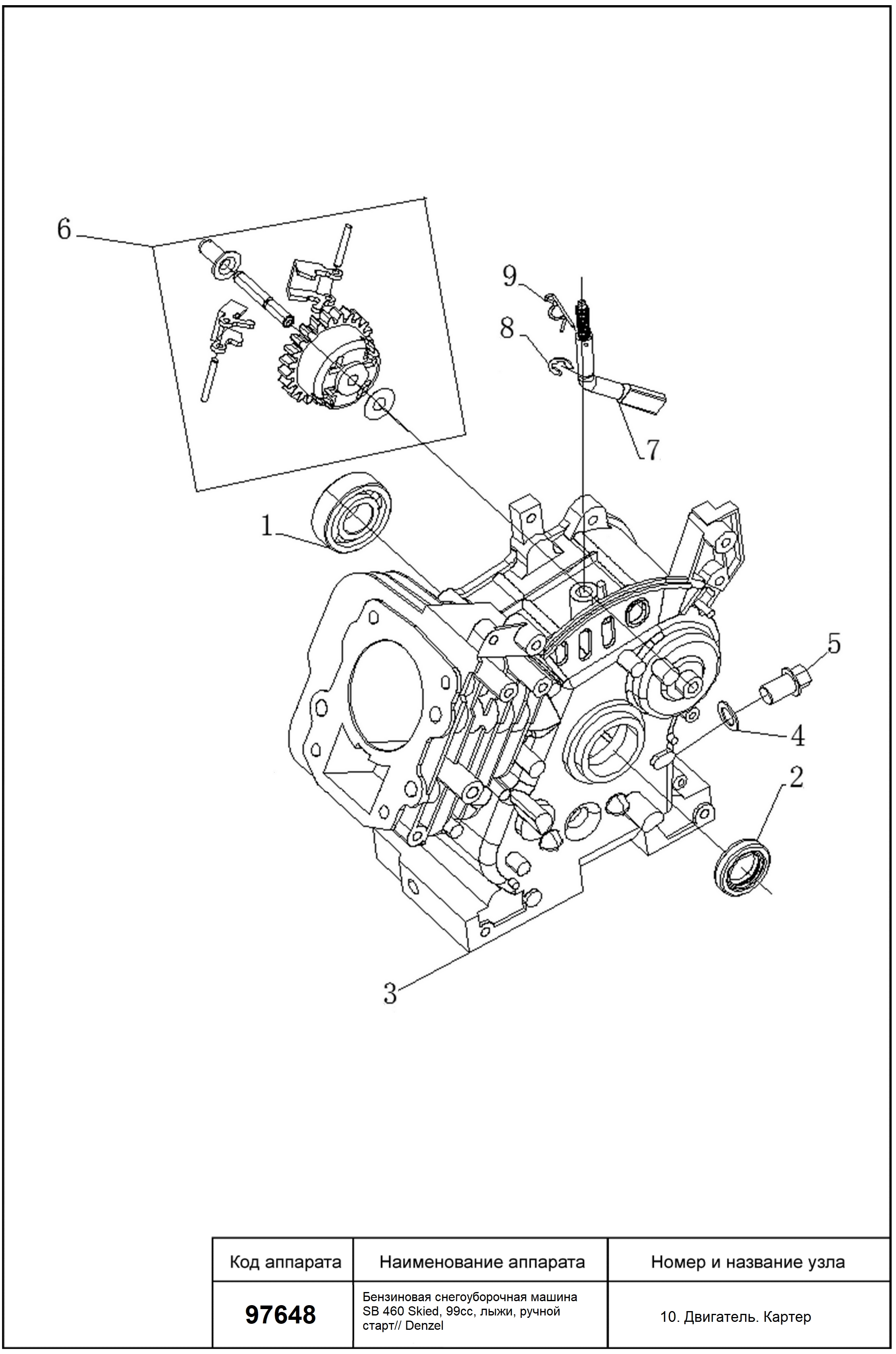 6
9
8
7
1
5
4
2
3

| Код аппарата | Наименование аппарата | Номер и название узла |
|---|---|---|
| 97648 | Бензиновая снегоуборочная машина SB 460 Skied, 99cc, лыжи, ручной старт// Denzel | 10. Двигатель. Картер |