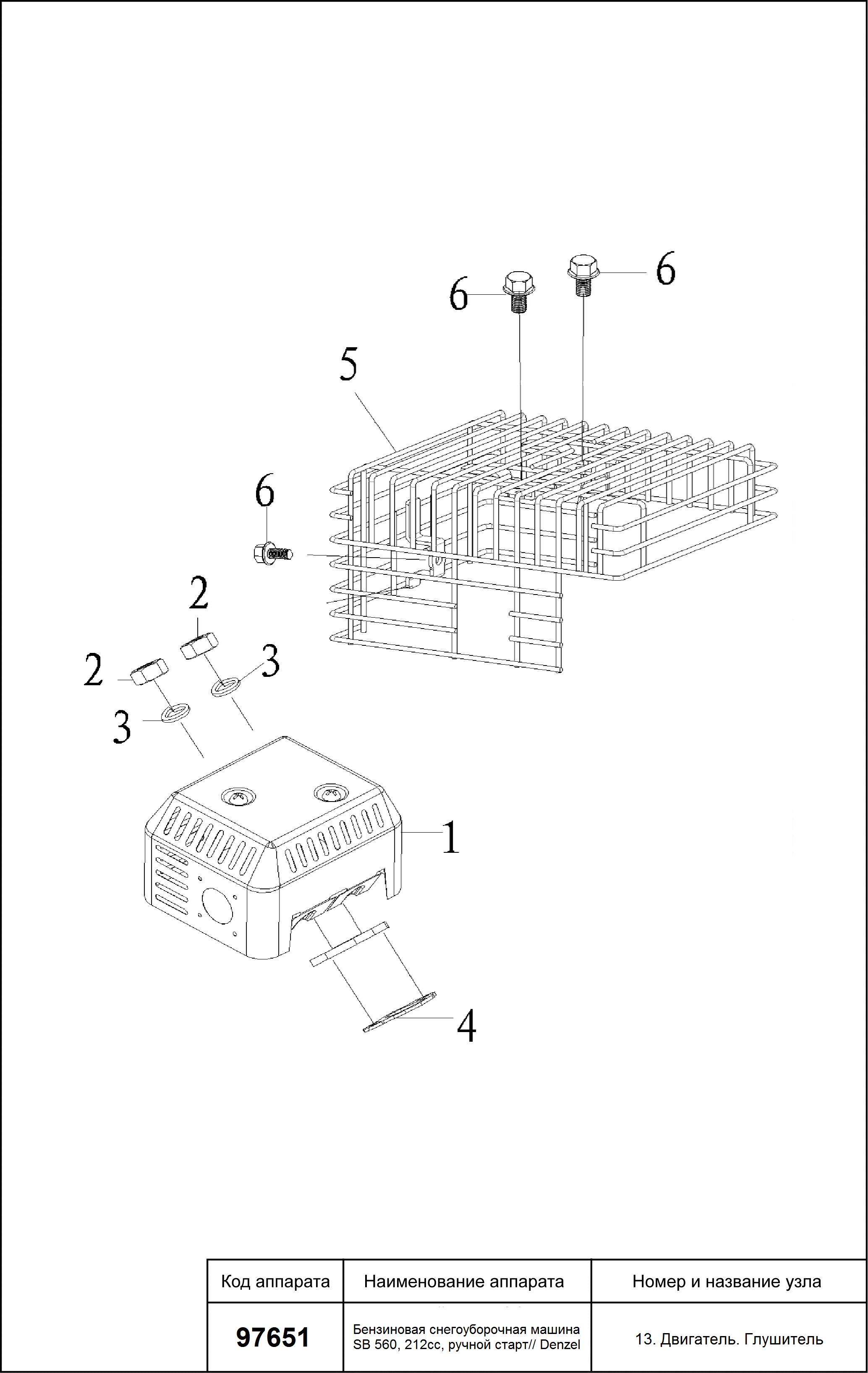 6
6
5
6
2
2
3
3
1
4

| Код аппарата | Наименование аппарата | Номер и название узла |
|---|---|---|
| 97651 | Бензиновая снегоуборочная машина SB 560, 212cc, ручной старт// Denzel | 13. Двигатель. Глушитель |