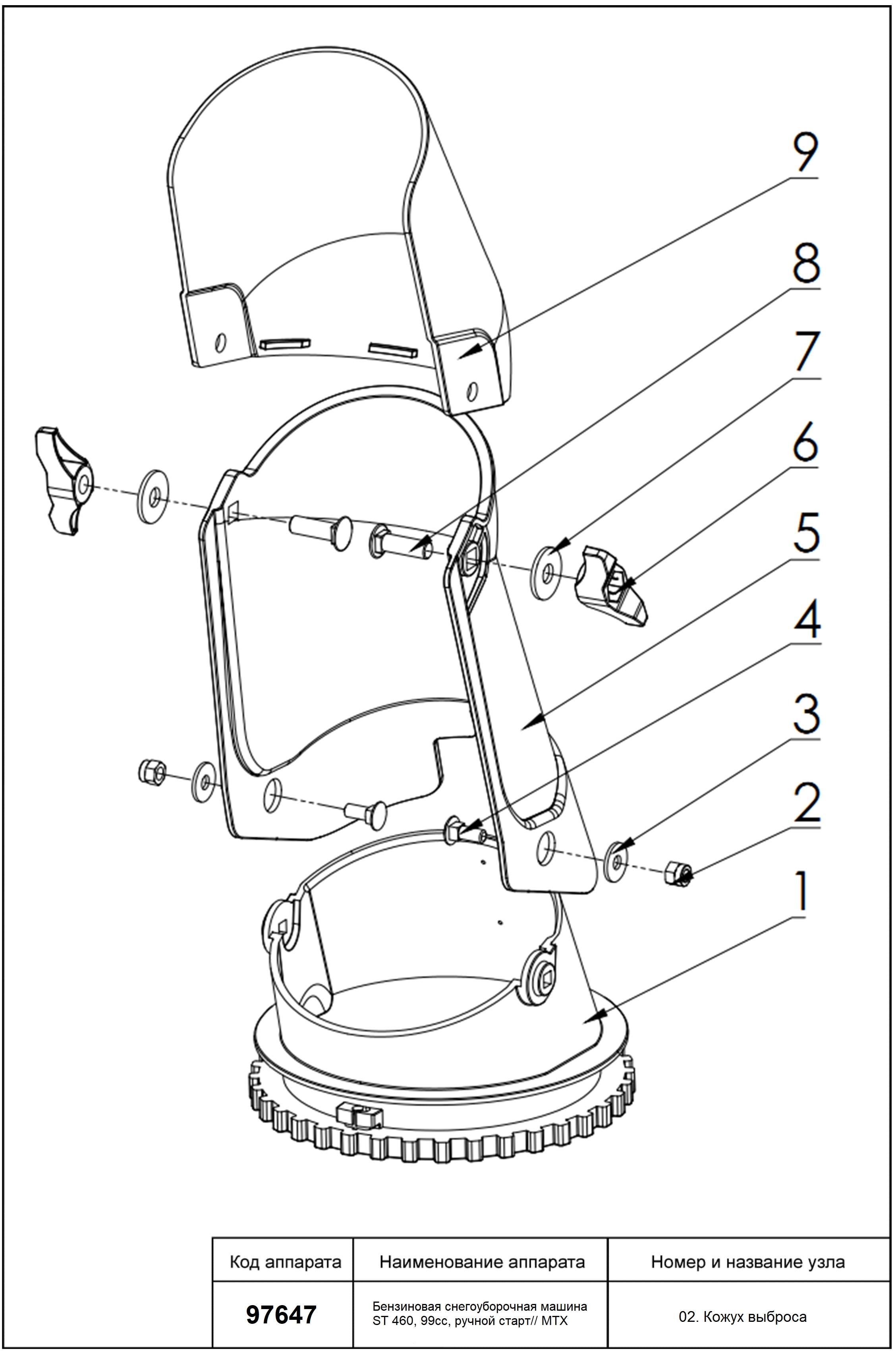 9

8

7

6

5

4

3

2

1

| Код аппарата | Наименование аппарата | Номер и название узла |
|---|---|---|
| 97647 | Бензиновая снегоуборочная машина ST 460, 99cc, ручной старт// MTX | 02. Кожух выброса |