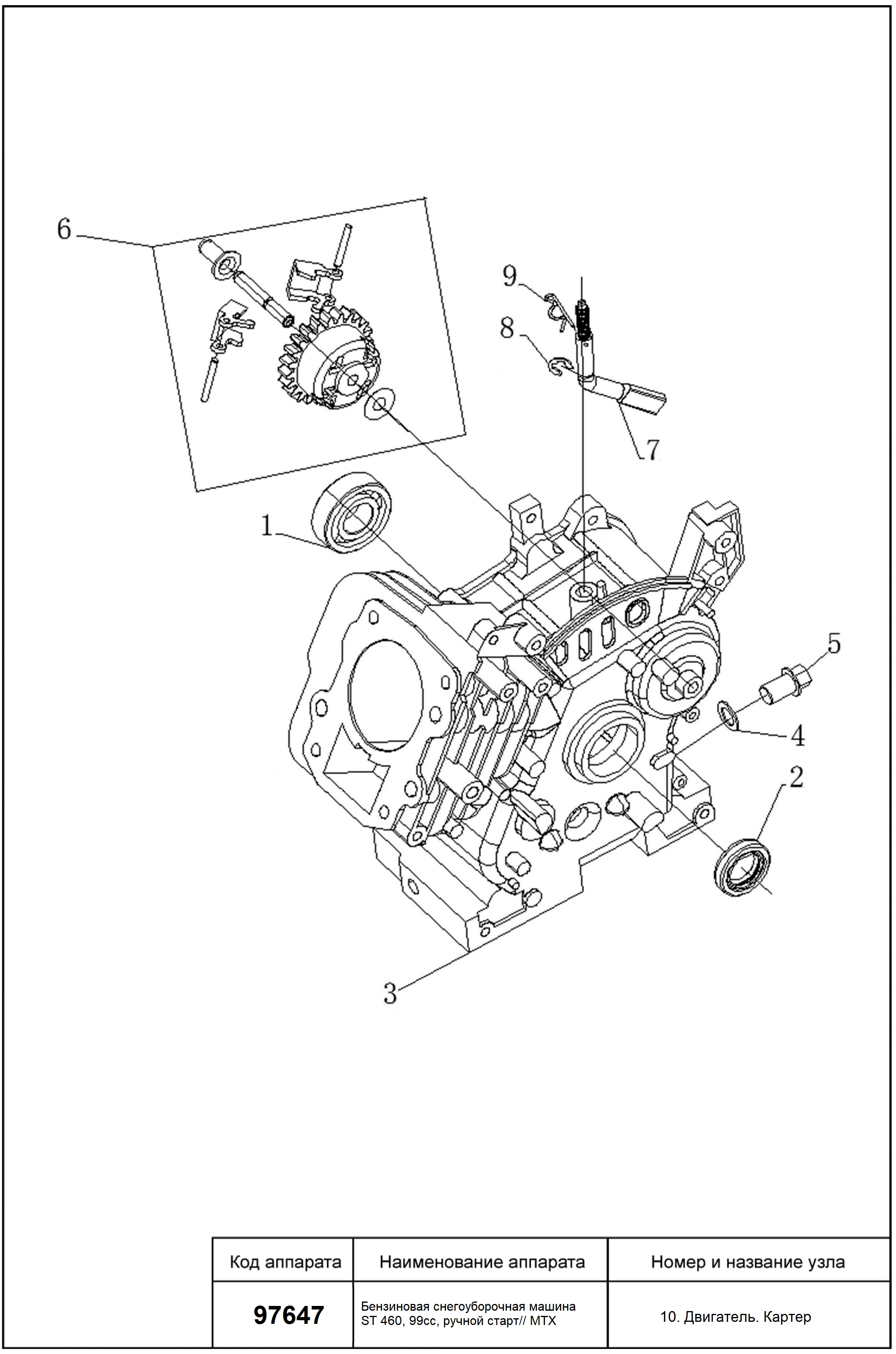 6

9

8

7

1

5

4

2

3

| Код аппарата | Наименование аппарата | Номер и название узла |
|---|---|---|
| 97647 | Бензиновая снегоуборочная машина ST 460, 99cc, ручной старт// MTX | 10. Двигатель. Картер |