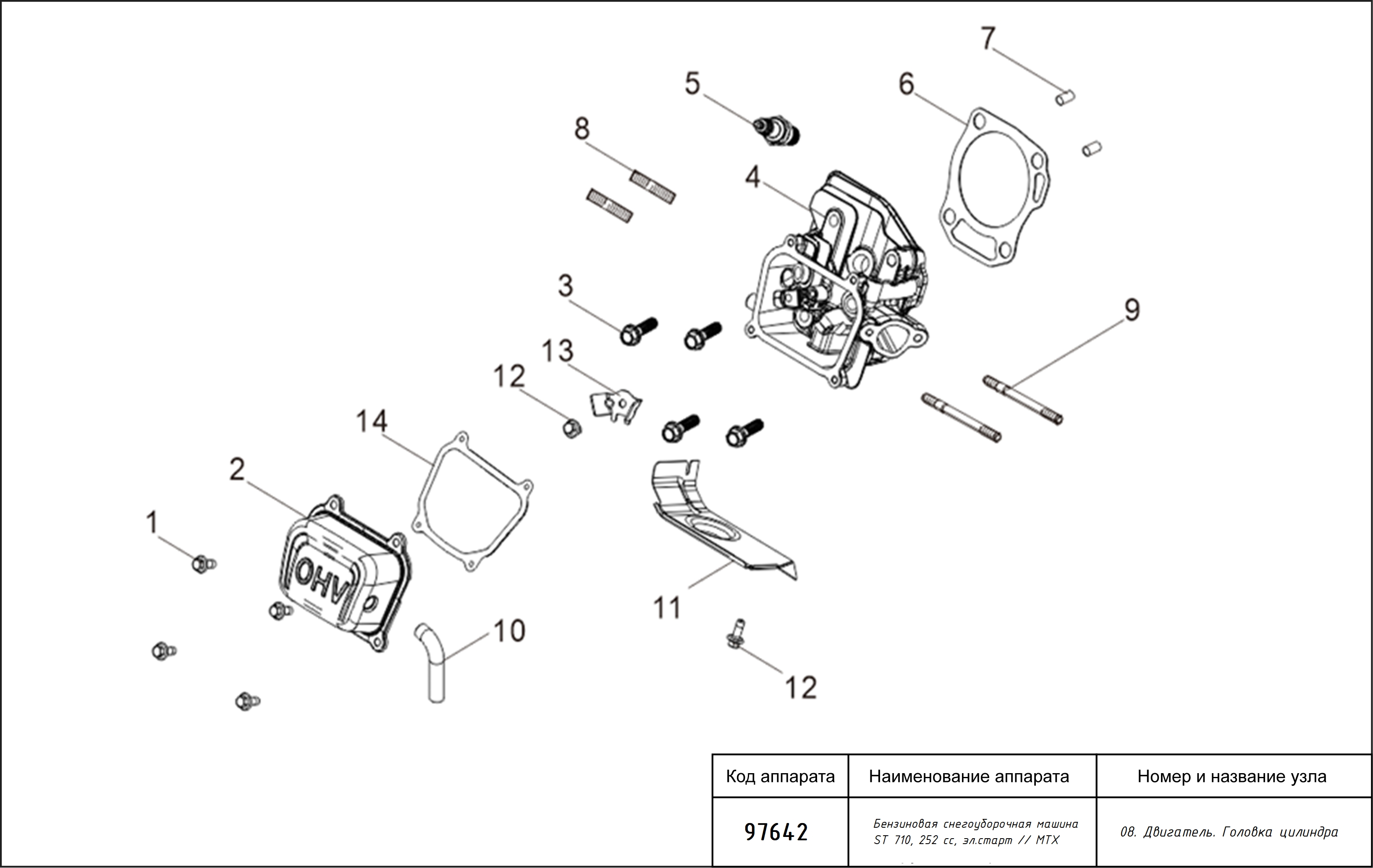 7
5
6
8
4
3
9
13
12
14
2
1
OHV
11
10
12

| Код аппарата | Наименование аппарата | Номер и название узла |
|---|---|---|
| 97642 | Бензиновая снегоуборочная машина ST 710, 252 cc, эл.старт // MTX | 08. Двигатель. Головка цилиндра |