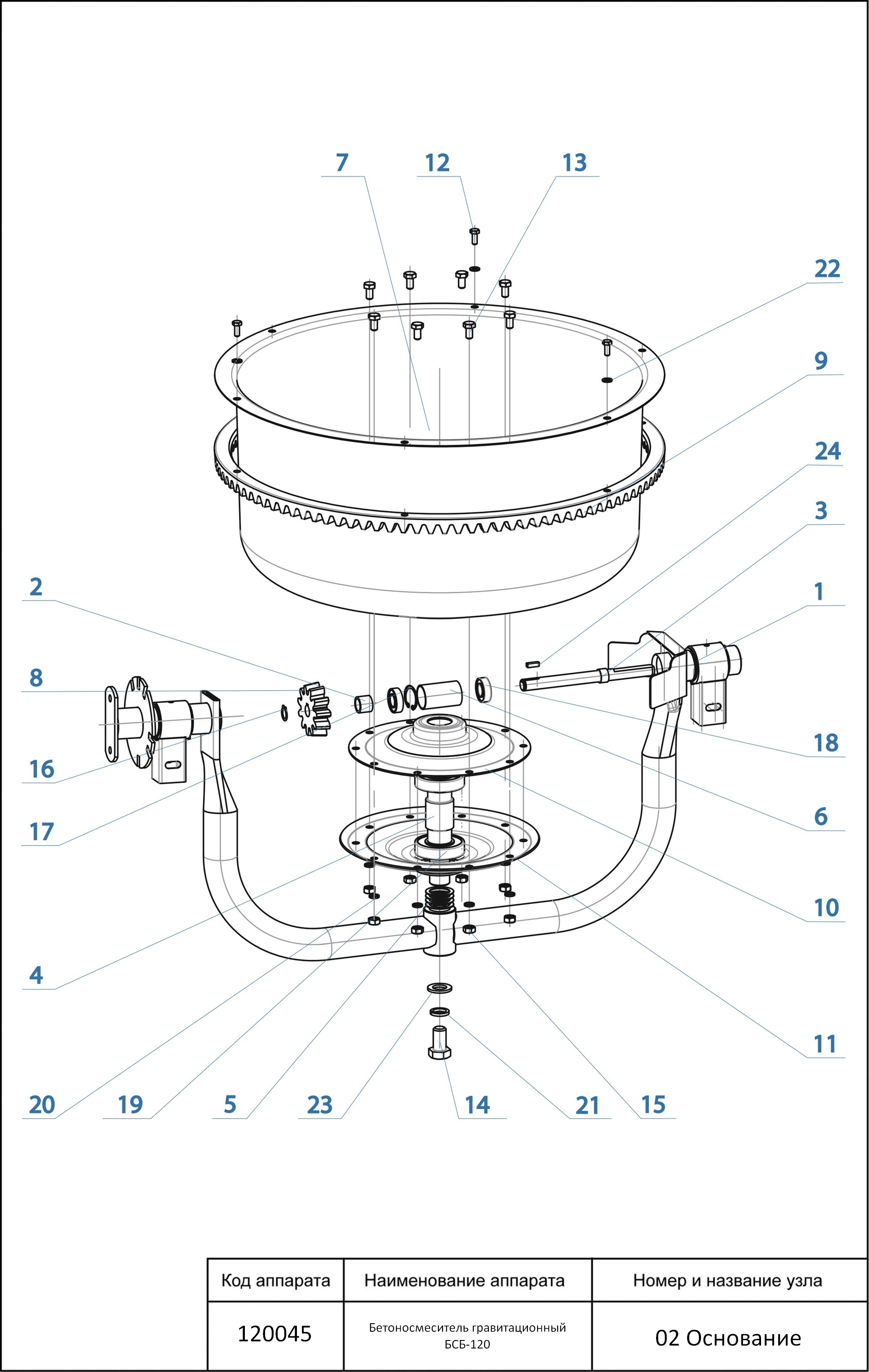 7 12 13

22

9

24

3

1

2

8

16

17

18

6

10

4

11

20 19 5 23 14 21 15

| Код аппарата | Наименование аппарата | Номер и название узла |
|---|---|---|
| 120045 | Бетоносмеситель гравитационный БСБ-120 | 02 Основание |