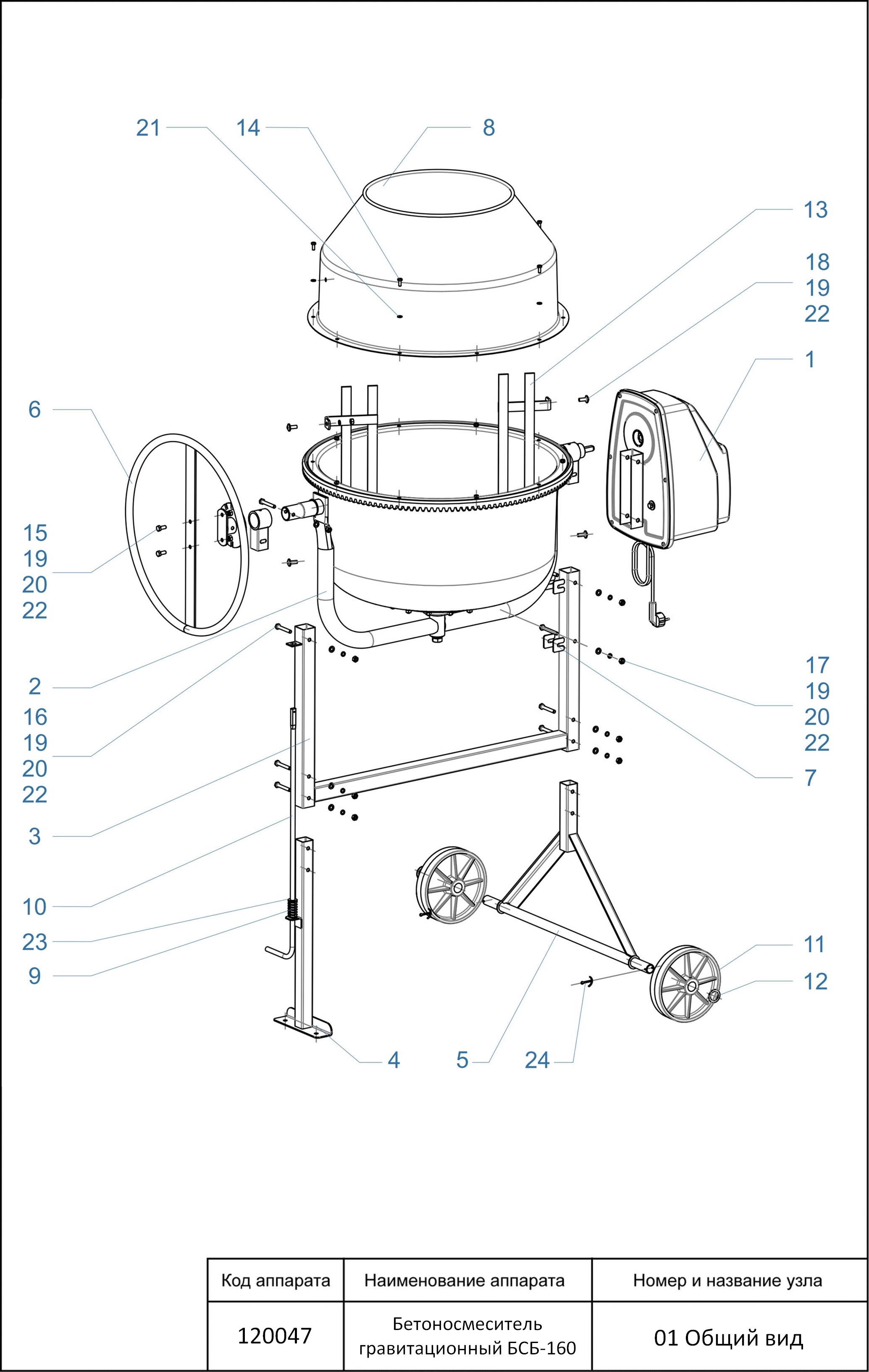 21
14
8
13
18
19
22
1
6
15
19
20
22
2
16
19
20
22
3
10
23
9
17
19
20
22
7
11
12
4
5
24

| Код аппарата | Наименование аппарата | Номер и название узла |
|---|---|---|
| 120047 | Бетоносмеситель гравитационный БСБ-160 | 01 Общий вид |