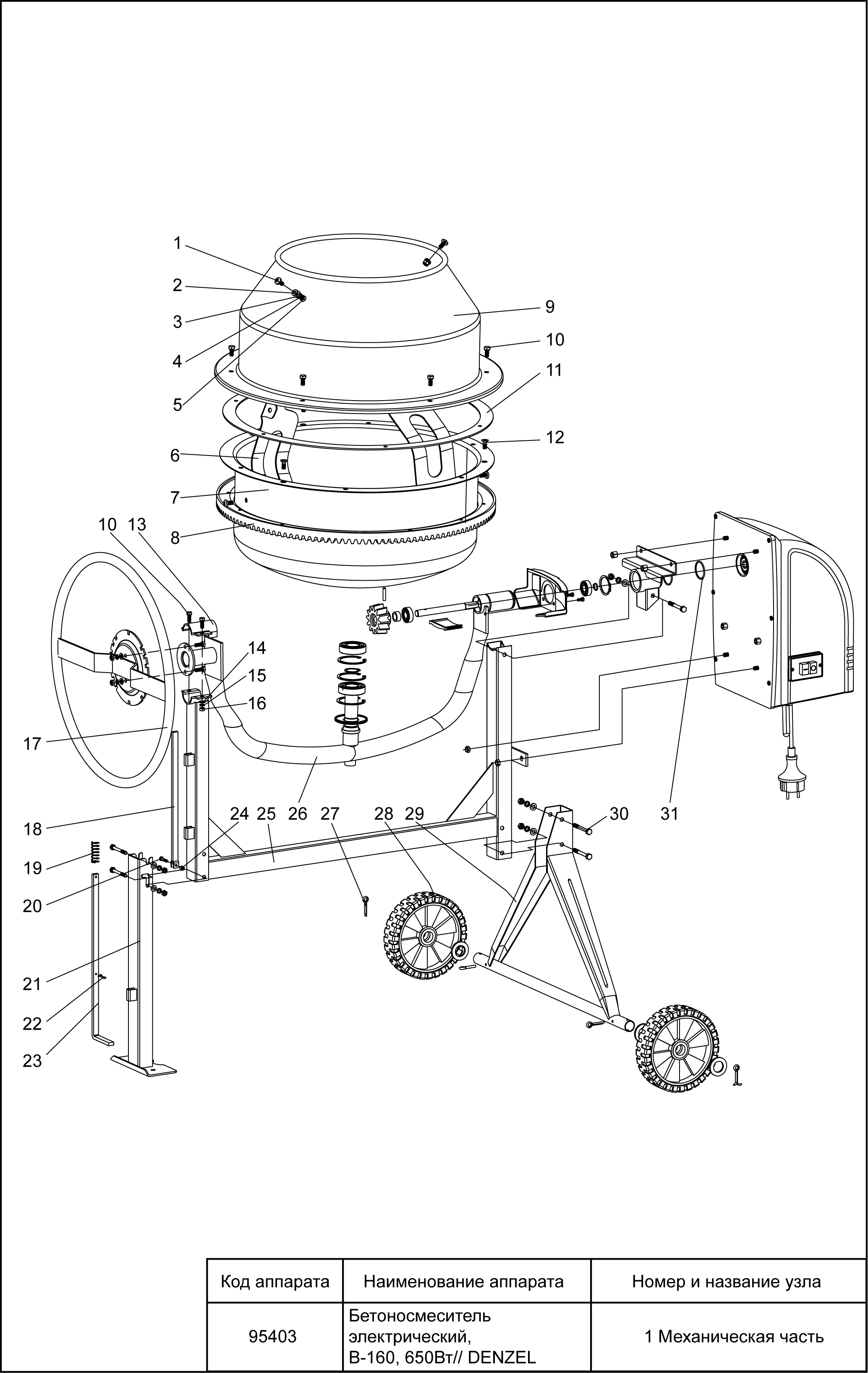 1
2
3
4
5
6
7
8
9
10
11
12
10 13
14
15
16
17
18
19
20
21
22
23
24 25 26 27 28 29 30 31

| Код аппарата | Наименование аппарата | Номер и название узла |
|---|---|---|
| 95403 | Бетоносмеситель электрический, B-160, 650Вт// DENZEL | 1 Механическая часть |