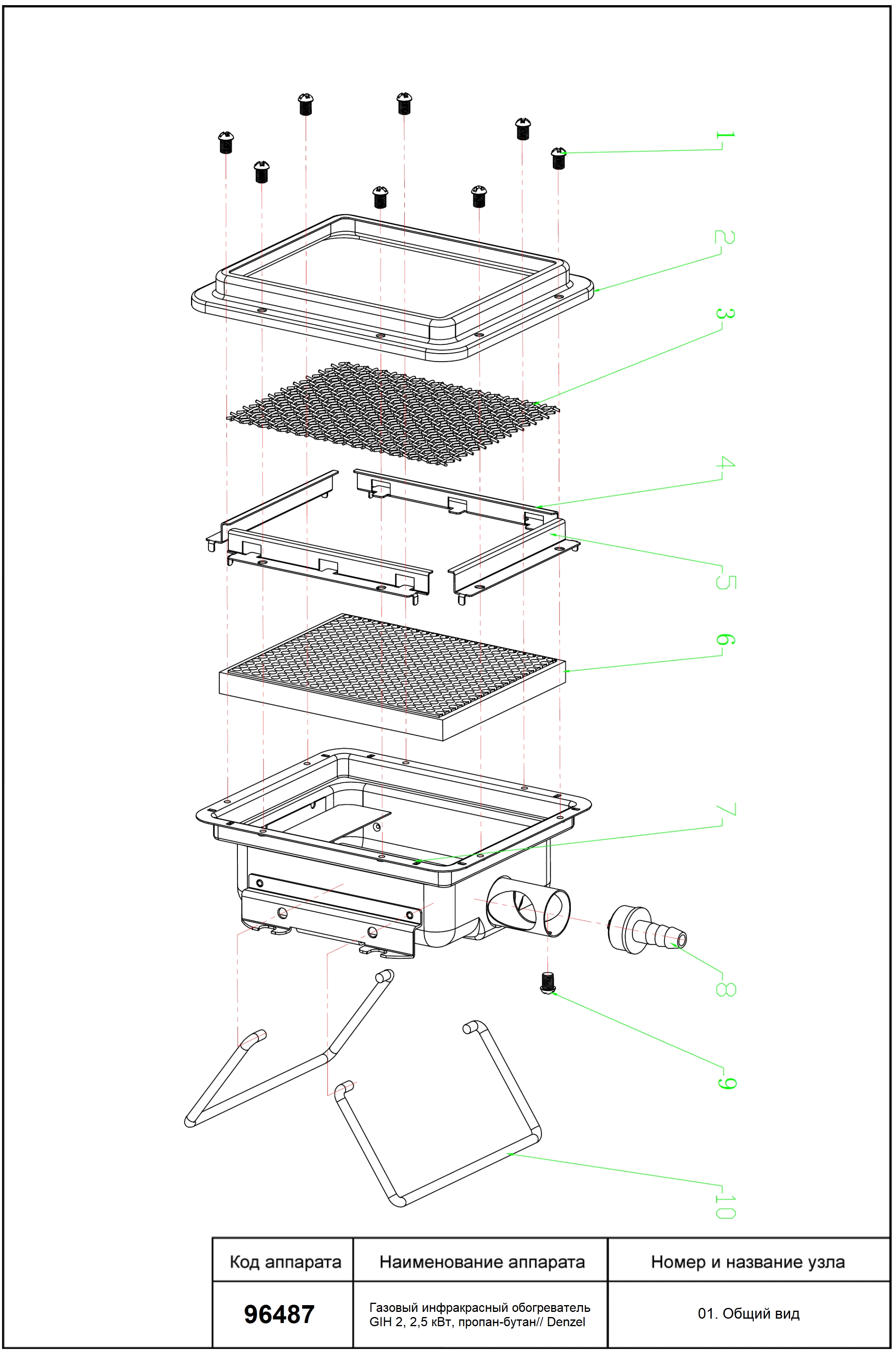 1
2
3
4
5
6
7
8
9
10

| Код аппарата | Наименование аппарата | Номер и название узла |
|---|---|---|
| 96487 | Газовый инфракрасный обогреватель GIH 2, 2,5 кВт, пропан-бутан// Denzel | 01. Общий вид |