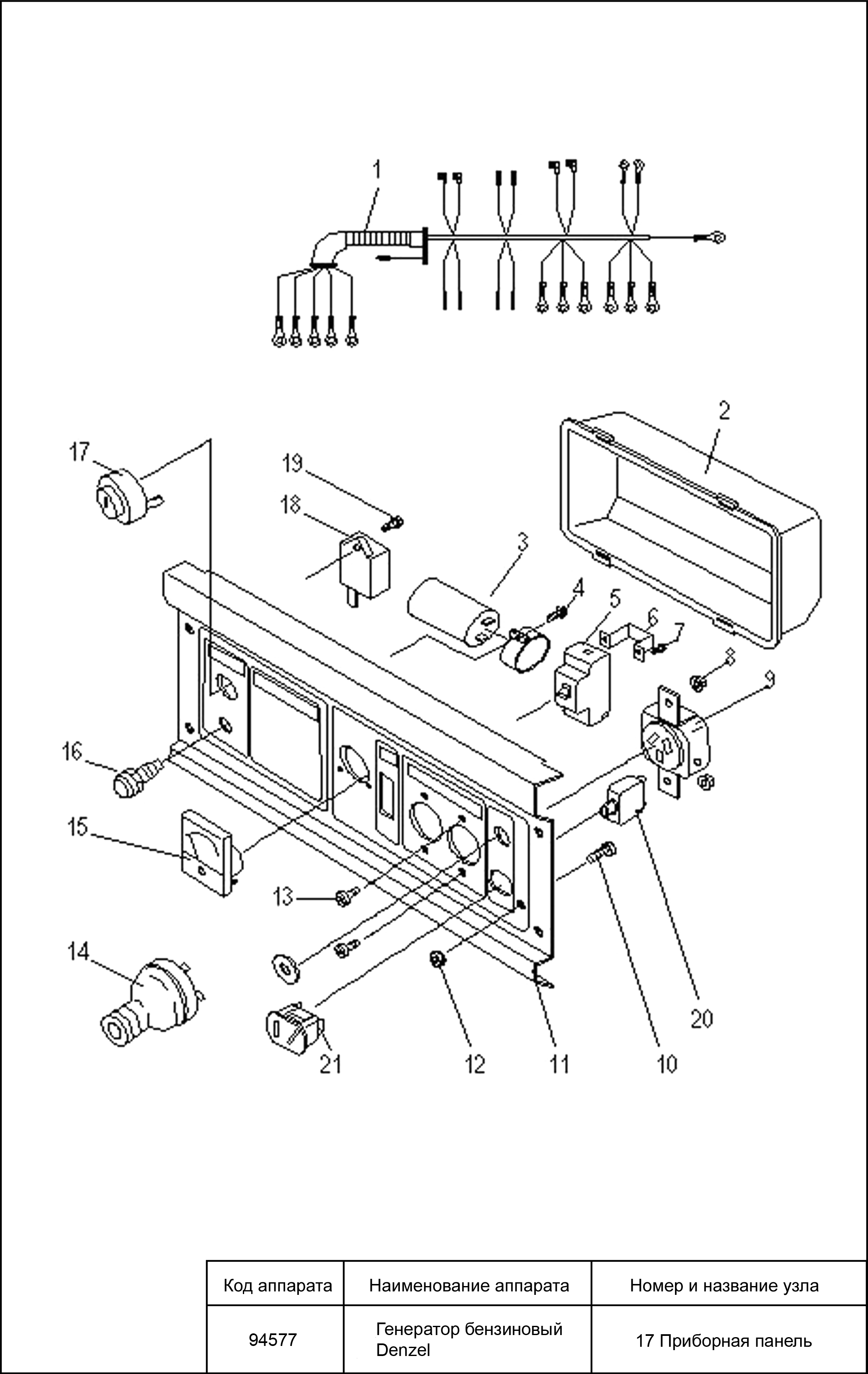 1
2
17
19
18
3
4
5
6
7
8
9
16
15
13
14
21
12
11
10
20

| Код аппарата | Наименование аппарата | Номер и название узла |
|---|---|---|
| 94577 | Генератор бензиновый Denzel | 17 Приборная панель |