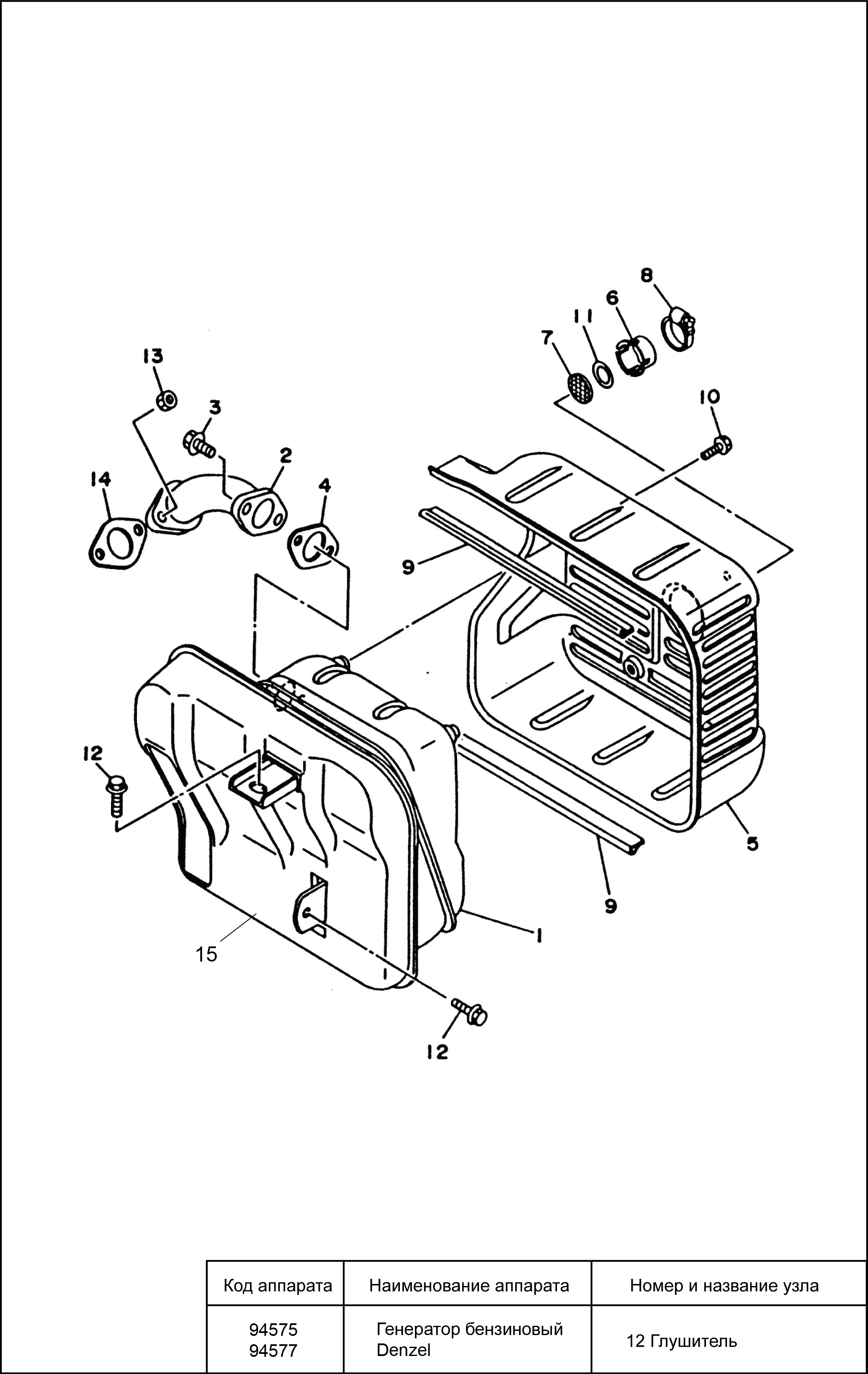 8
6
11
7
13
10
3
2
14
4
9
12
5
9
1
15
12

| Код аппарата | Наименование аппарата | Номер и название узла |
|---|---|---|
| 94575 94577 | Генератор бензиновый Denzel | 12 Глушитель |