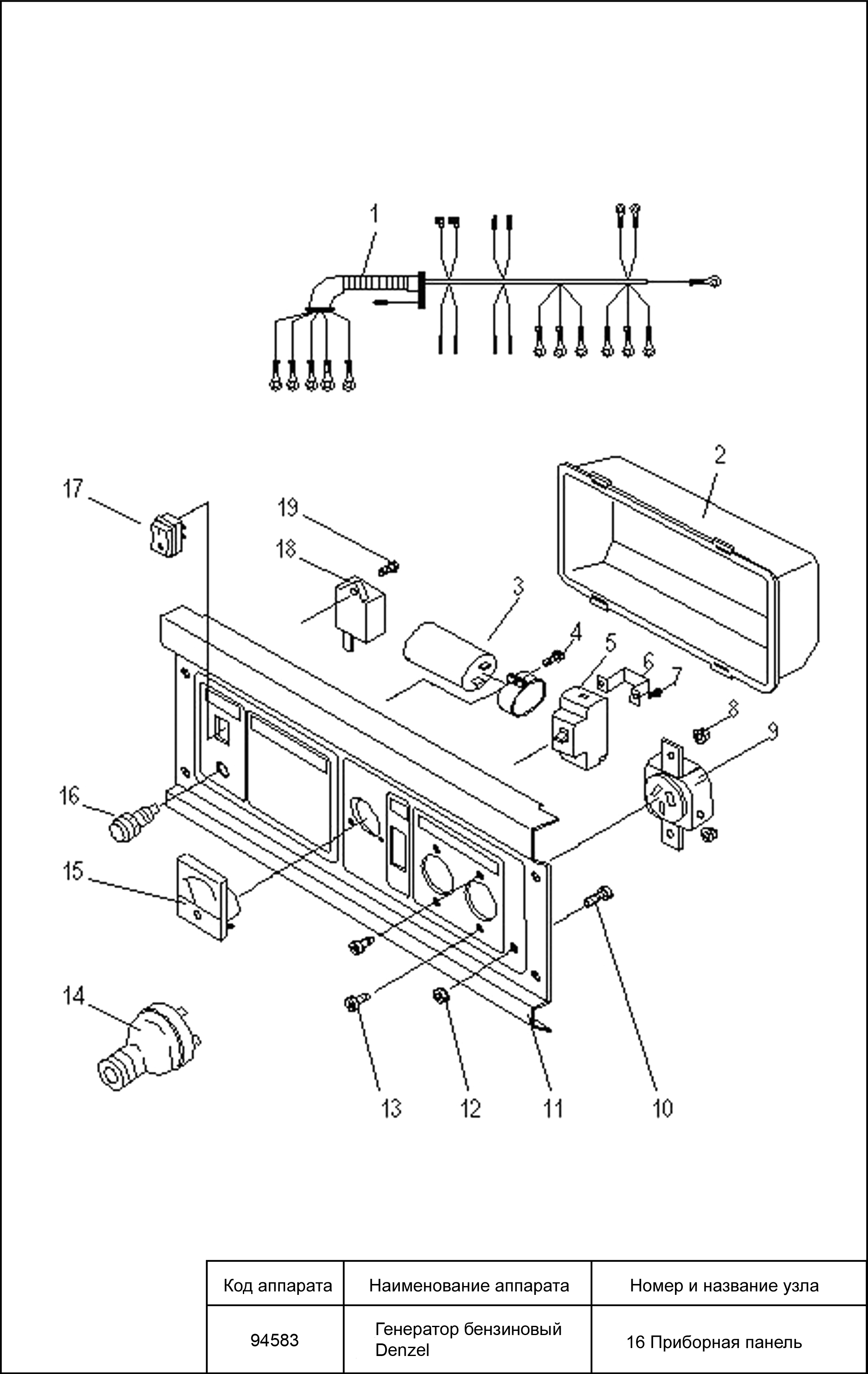 1

2

17

19

18

3

4

5

6

7

8

9

16

15

14

13

12

11

10

| Код аппарата | Наименование аппарата | Номер и название узла |
|---|---|---|
| 94583 | Генератор бензиновый Denzel | 16 Приборная панель |