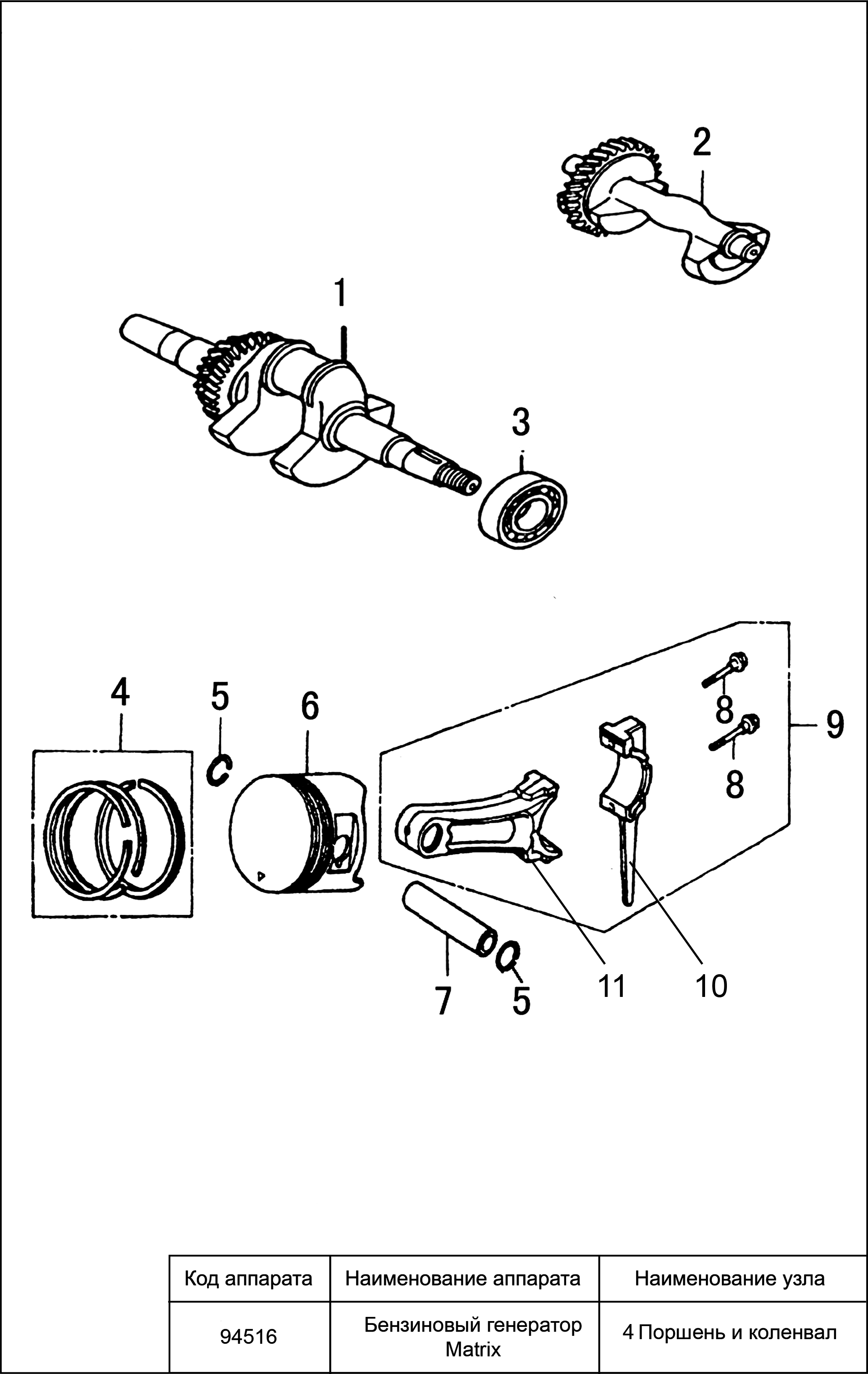 2

1

3

4

5

6

8

9

8

7

5

11

10

| Код аппарата | Наименование аппарата | Наименование узла |
|---|---|---|
| 94516 | Бензиновый генератор Matrix | 4 Поршень и коленвал |