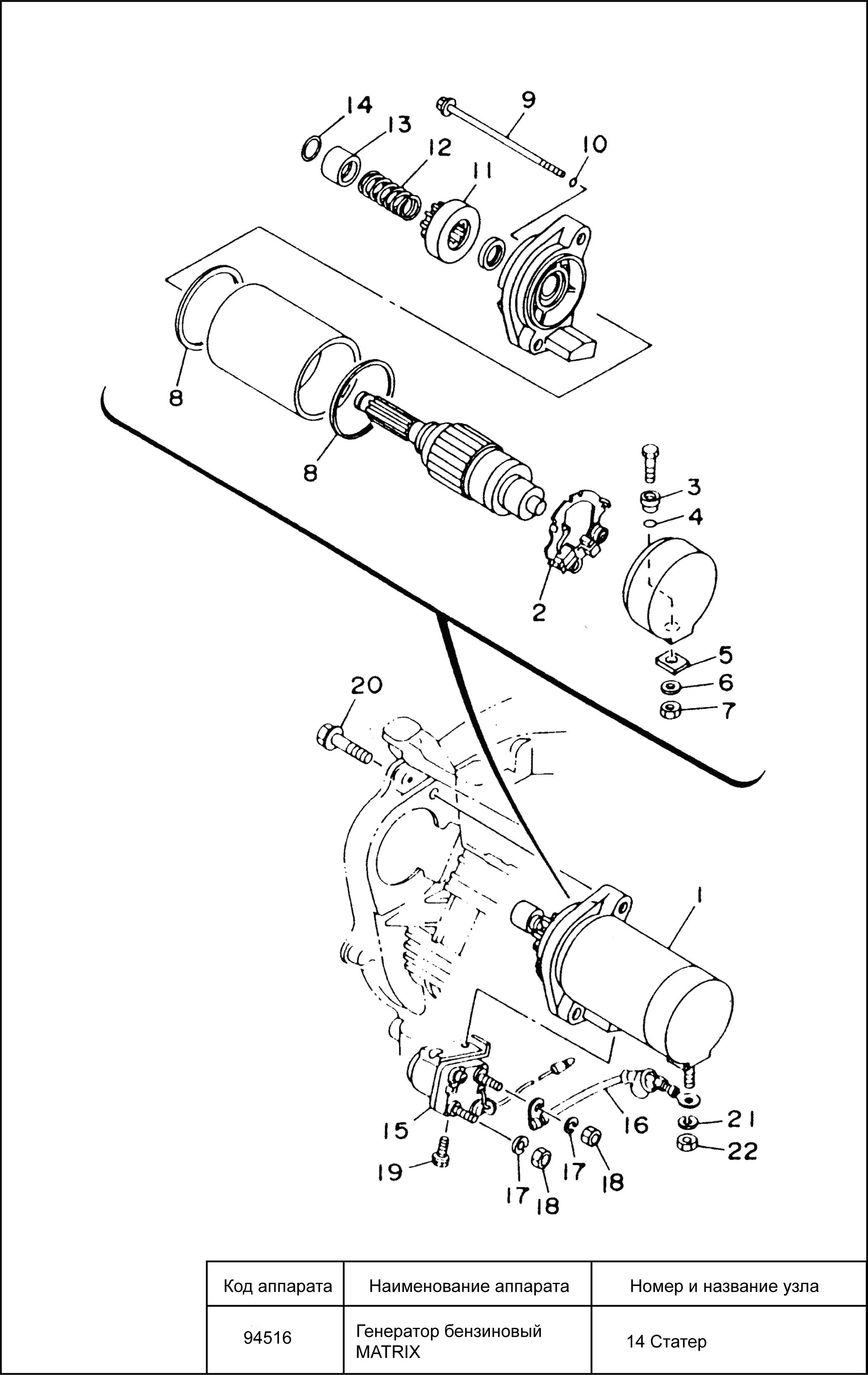 14
13
12
9
10
11
8
8
3
4
2
5
6
7
20
1
15
16
21
22
19
17
18
17
18

| Код аппарата | Наименование аппарата | Номер и название узла |
|---|---|---|
| 94516 | Генератор бензиновый MATRIX | 14 Статер |