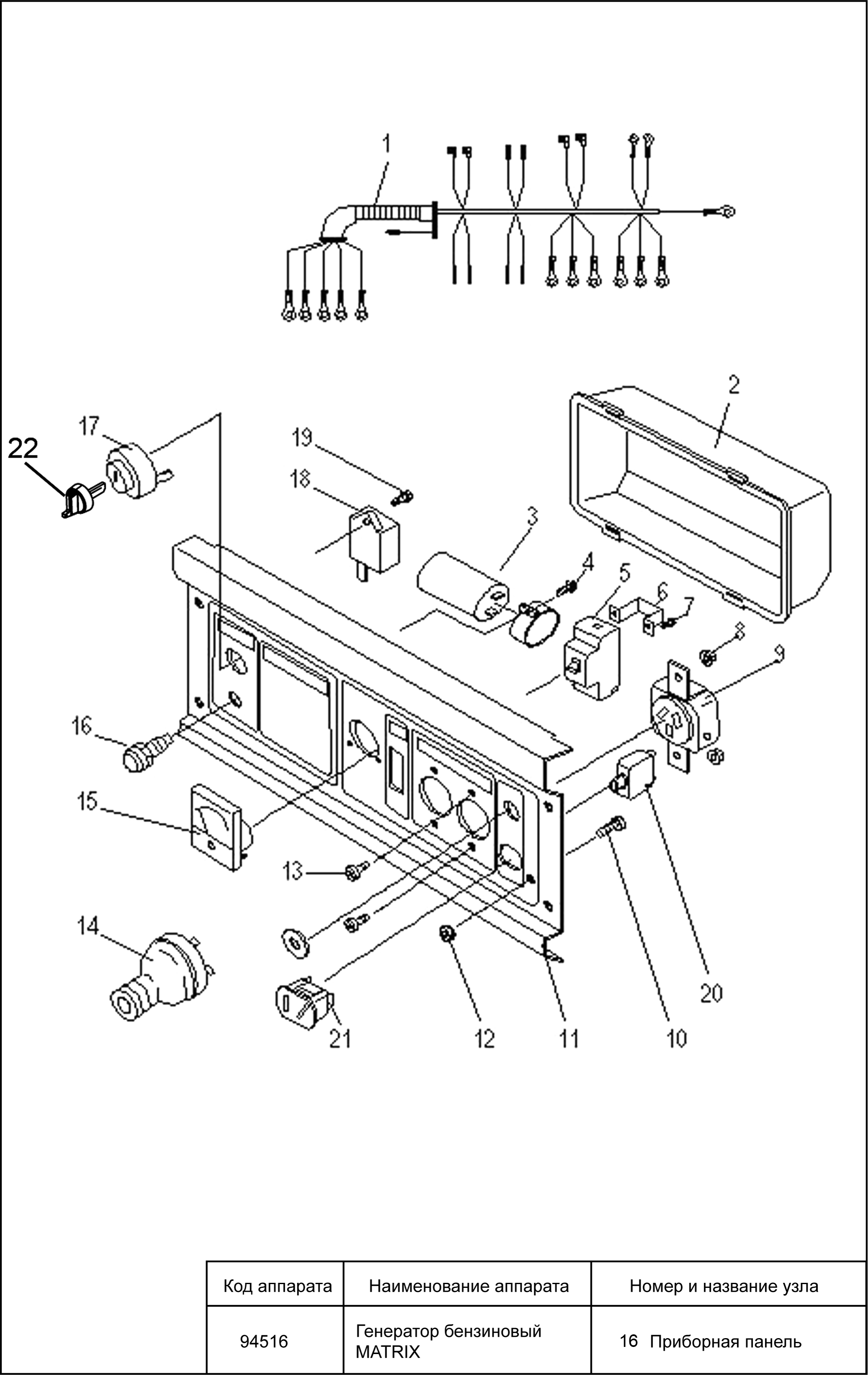 1
2
17
22
19
18
3
4
5
6
7
8
9
16
15
13
14
21
12
11
10
20

| Код аппарата | Наименование аппарата | Номер и название узла |
|---|---|---|
| 94516 | Генератор бензиновый MATRIX | 16 Приборная панель |