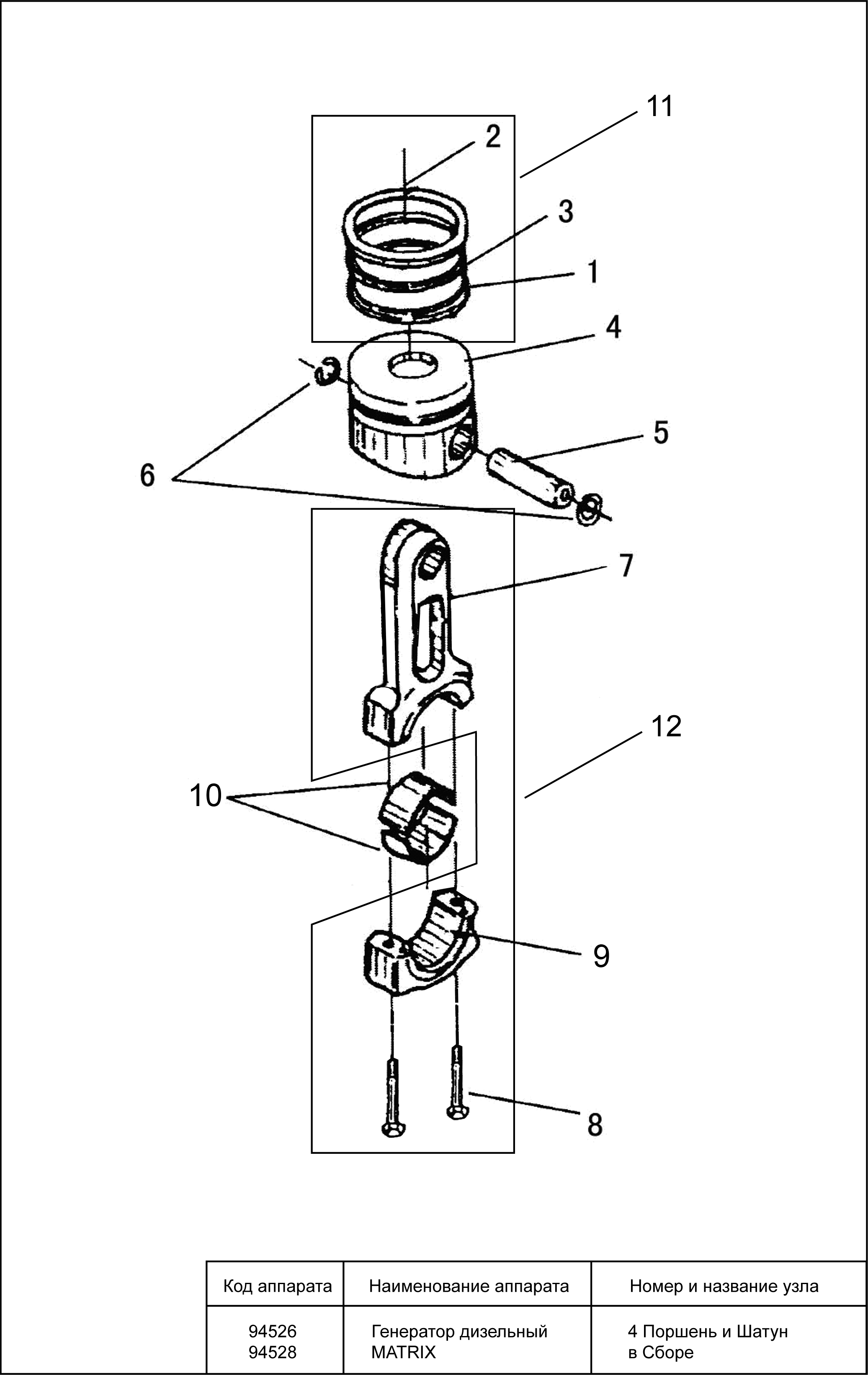 11
2
3
1
4
5
6
7
12
10
9
8

| Код аппарата | Наименование аппарата | Номер и название узла |
|---|---|---|
| 94526 94528 | Генератор дизельный MATRIX | 4 Поршень и Шатун в Сборе |