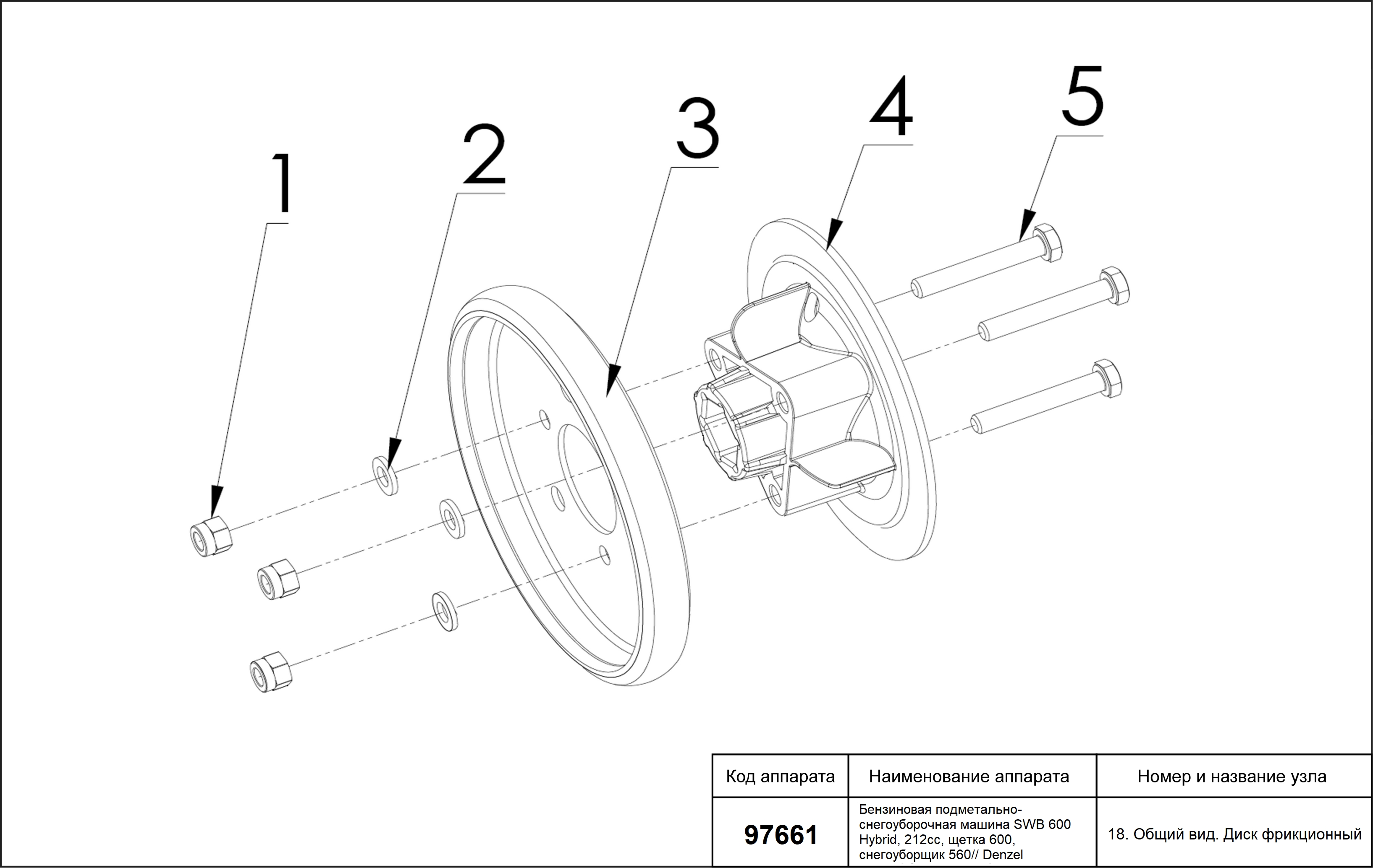 1

2

3

4

5

| Код аппарата | Наименование аппарата | Номер и название узла |
|---|---|---|
| 97661 | Бензиновая подметально-снегоуборочная машина SWB 600 Hybrid, 212cc, щетка 600, снегоуборщик 560// Denzel | 18. Общий вид. Диск фрикционный |