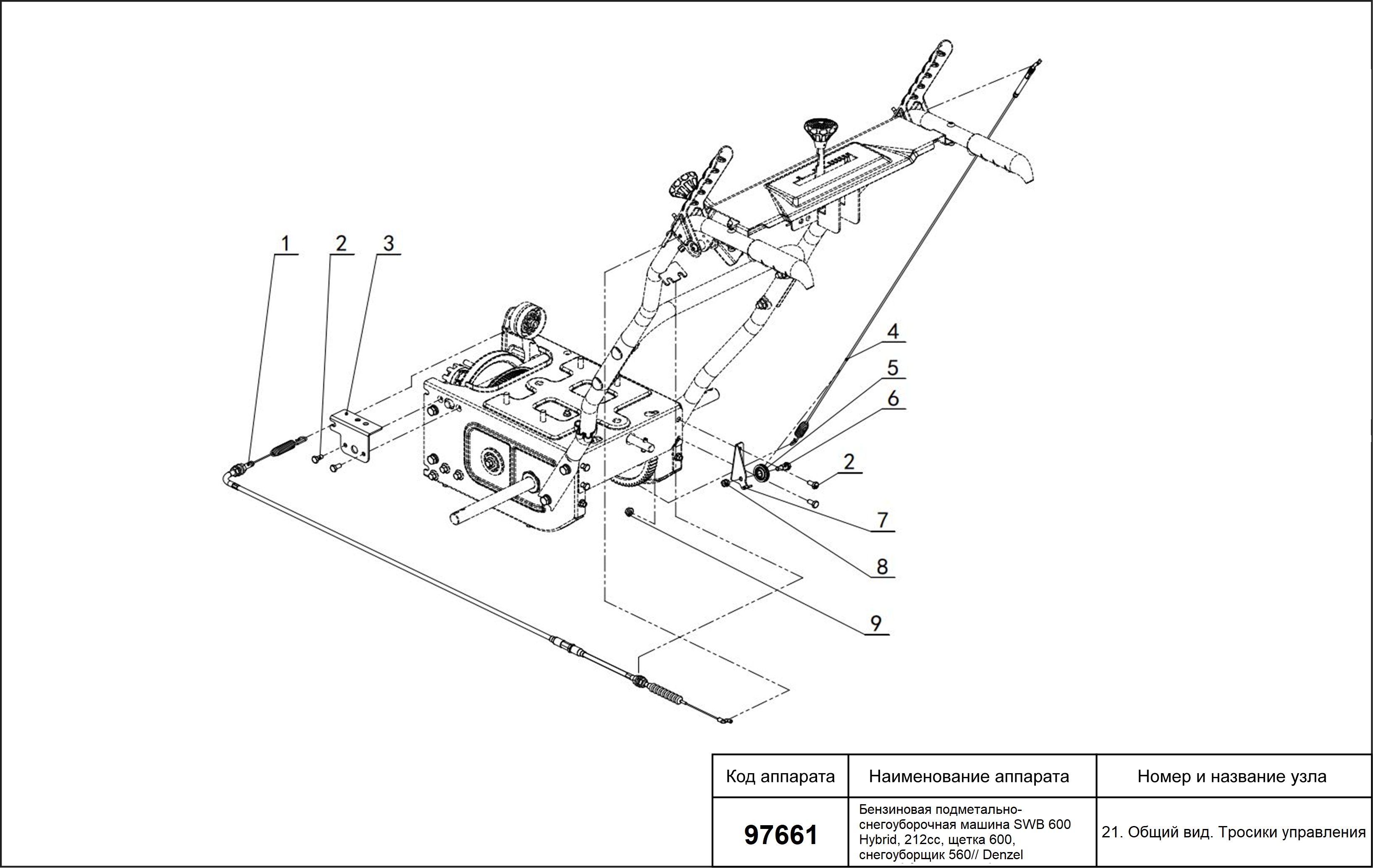 1
2
3
4
5
6
2
7
8
9

| Код аппарата | Наименование аппарата | Номер и название узла |
|---|---|---|
| 97661 | Бензиновая подметально-снегоуборочная машина SWB 600 Hybrid, 212cc, щетка 600, снегоуборщик 560// Denzel | 21. Общий вид. Тросики управления |