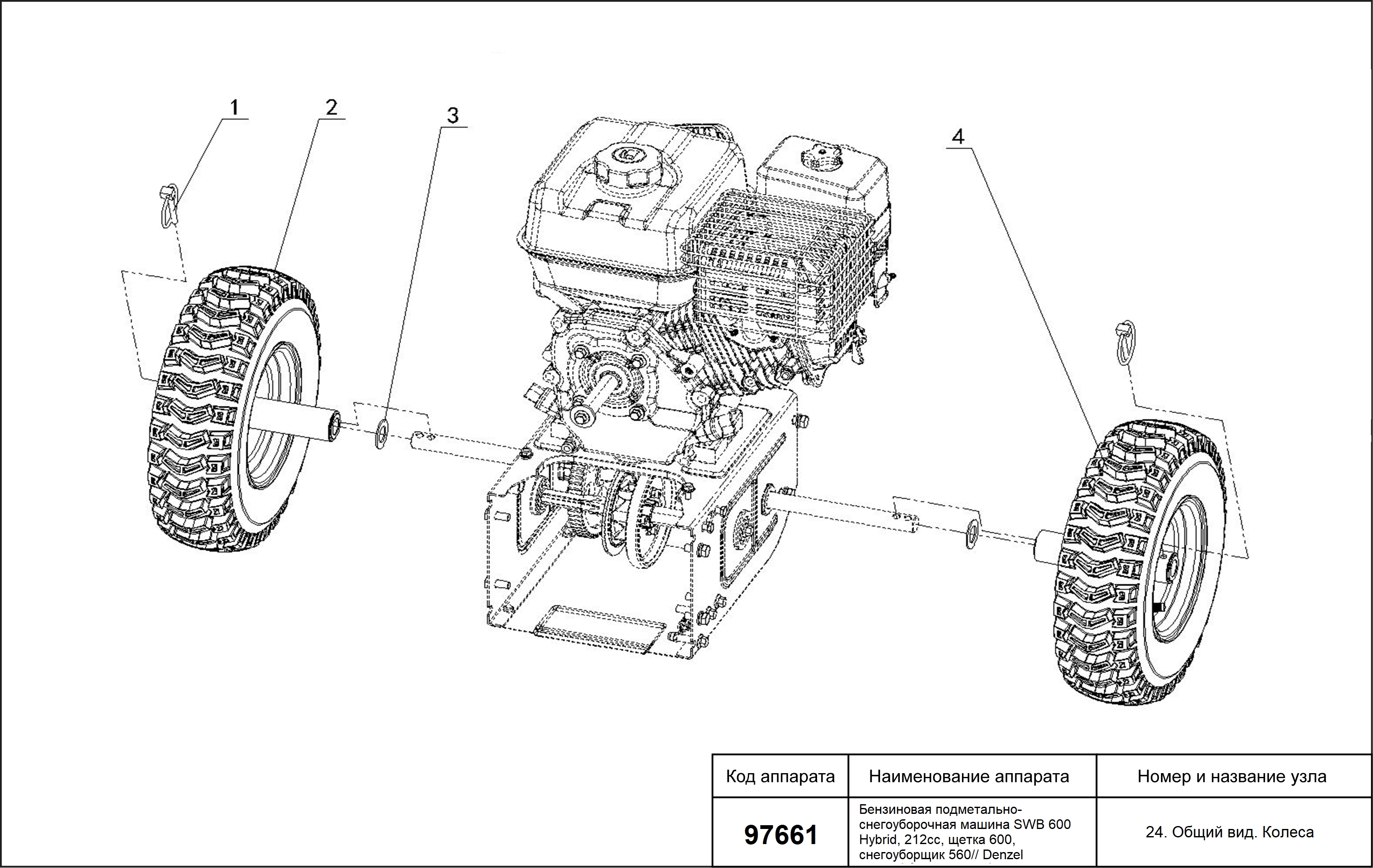 1
2
3
4

| Код аппарата | Наименование аппарата | Номер и название узла |
|---|---|---|
| 97661 | Бензиновая подметально-снегоуборочная машина SWB 600 Hybrid, 212cc, щетка 600, снегоуборщик 560// Denzel | 24. Общий вид. Колеса |