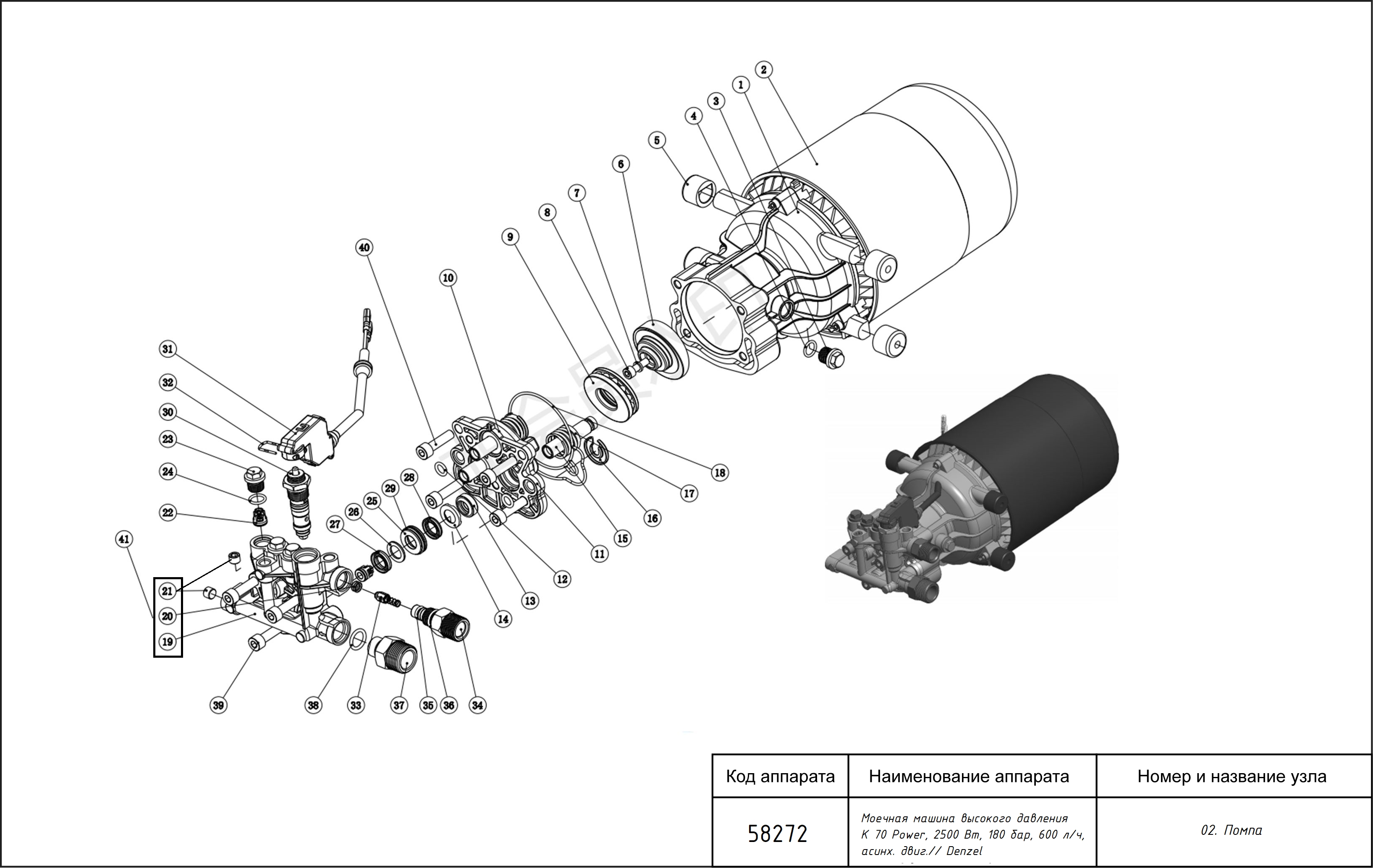 2
1
3
4
5
6
7
8
9
40
10
31
32
30
23
24
22
41
21
20
19
27
26
25
29
28
18
17
16
15
11
12
13
14
39
38
33
37
35
36
34

| Код аппарата | Наименование аппарата | Номер и название узла |
|---|---|---|
| 58272 | Моечная машина высокого давления K 70 Power, 2500 Вт, 180 бар, 600 л/ч, асинх. двиг.// Denzel | 02. Помпа |