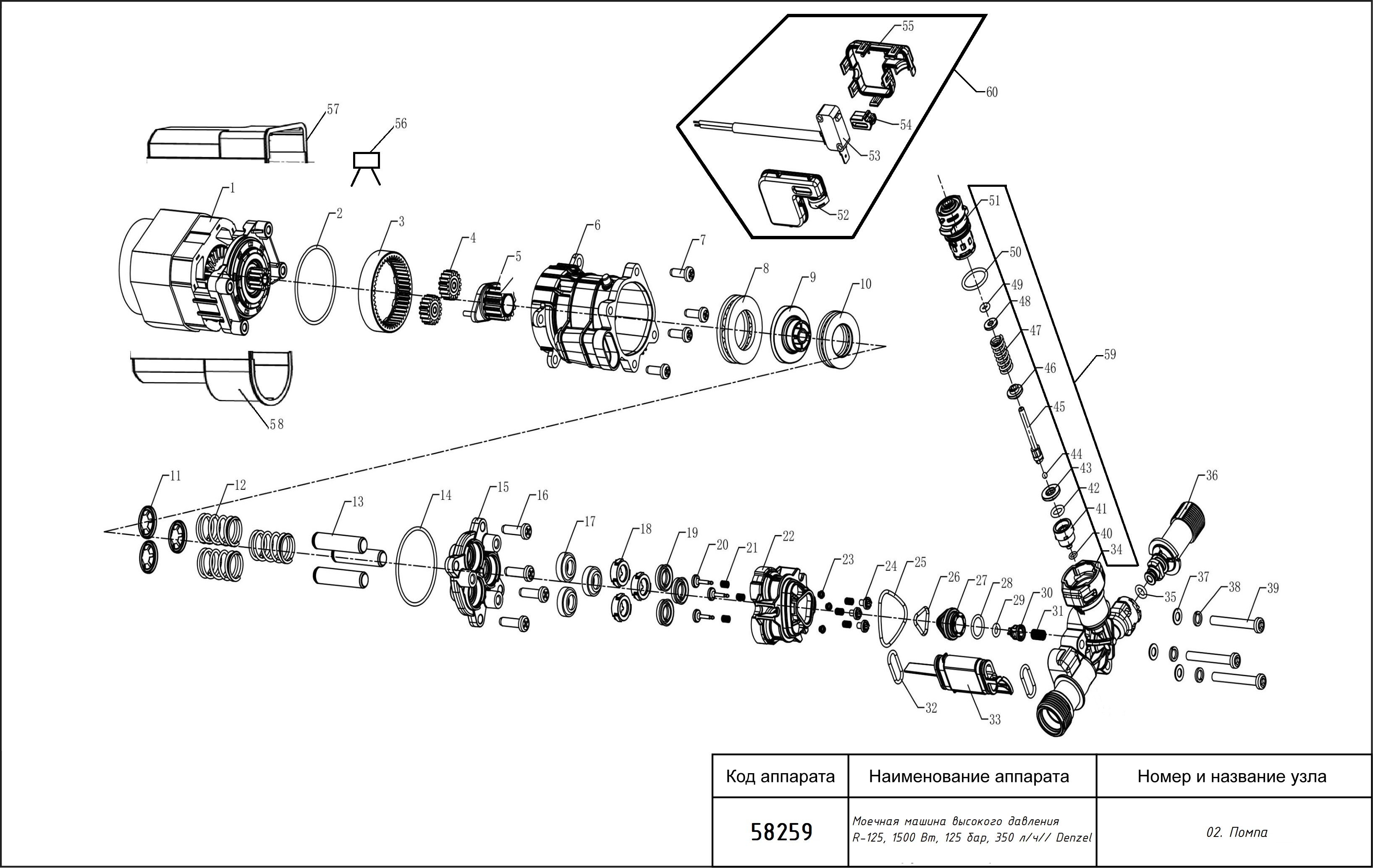 55
60
57
56
54
53
52
1
2
3
4
5
6
7
8
9
10
51
50
49
48
47
46
59
45
58
44
43
42
41
40
34
36
11
12
13
14
15
16
17
18
19
20
21
22
23
24
25
26
27
28
29
30
31
35
37
38
39
32
33

| Код аппарата | Наименование аппарата | Номер и название узла |
|---|---|---|
| 58259 | Моечная машина высокого давления R-125, 1500 Вт, 125 бар, 350 л/ч// Denzel | 02. Помпа |