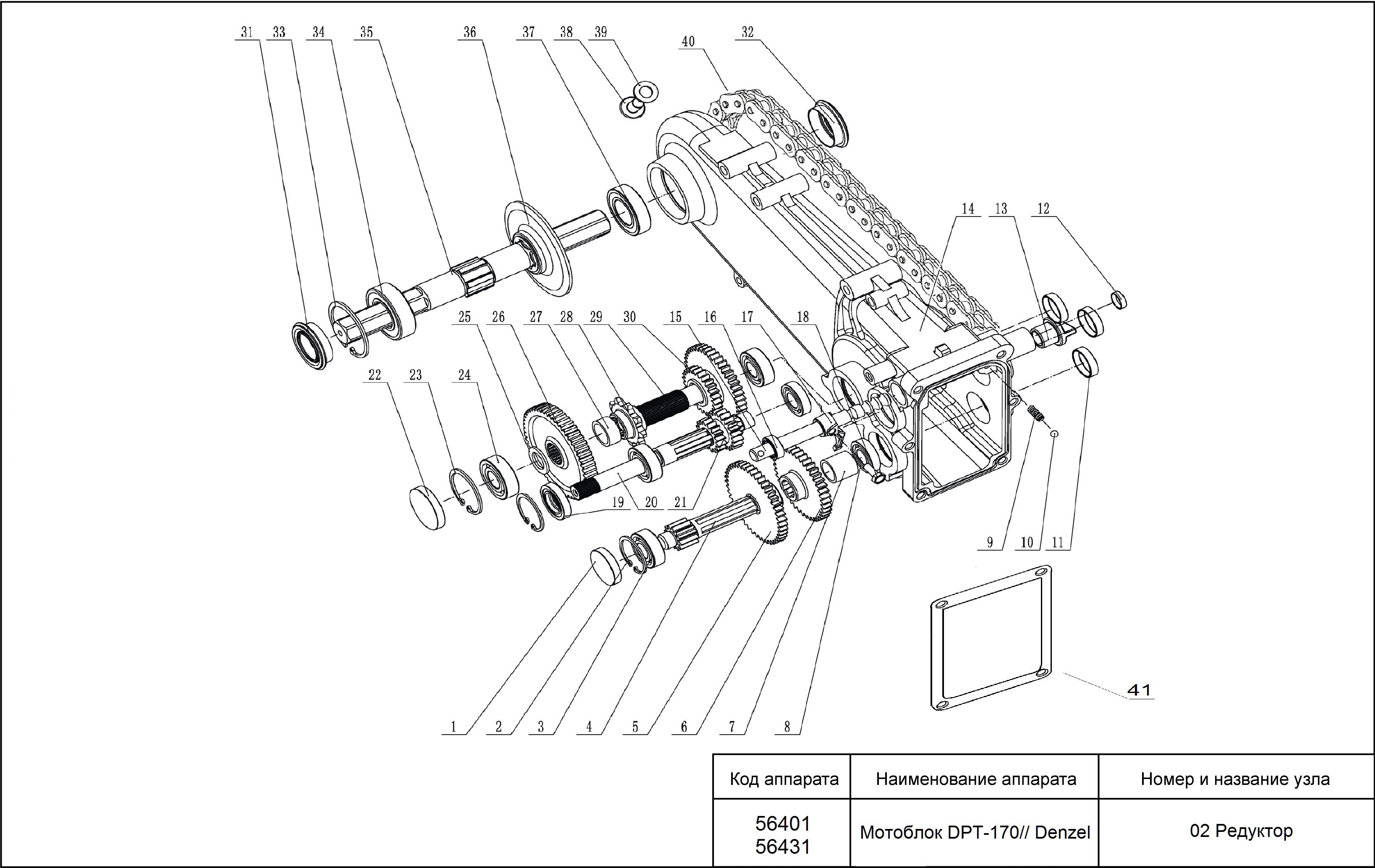 31 33 34 35 36 37 38 39 40 32

14 13 12

25 26 27 28 29 30 15 16 17 18

22 23 24

19 20 21

9 10 11

41

1 2 3 4 5 6 7 8

| Код аппарата | Наименование аппарата | Номер и название узла |
|---|---|---|
| 56401 56431 | Мотоблок DPT-170// Denzel | 02 Редуктор |