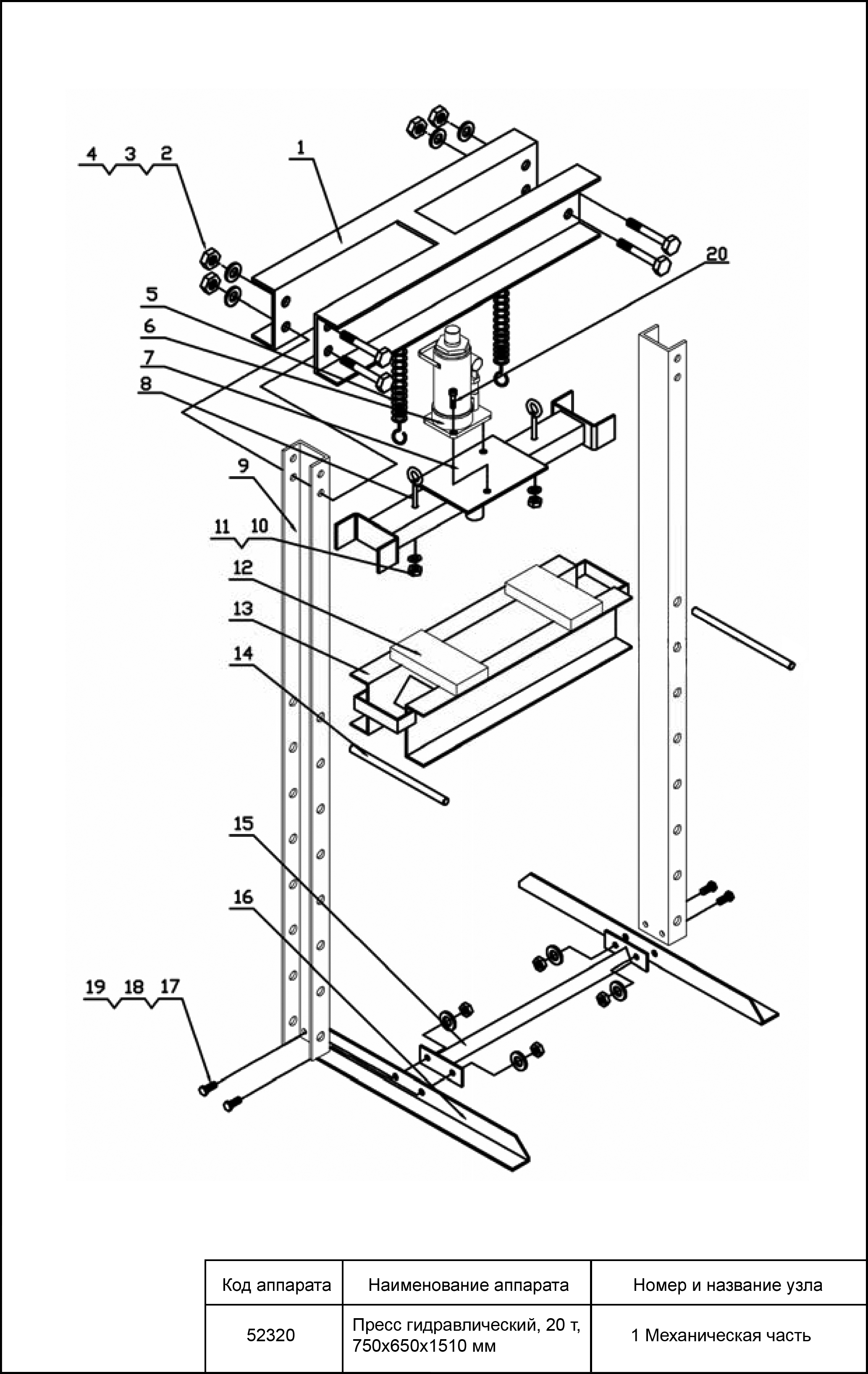 4 3 2
1
20
5
6
7
8
9
11 10
12
13
14
15
16
19 18 17

| Код аппарата | Наименование аппарата | Номер и название узла |
|---|---|---|
| 52320 | Пресс гидравлический, 20 т, 750x650x1510 мм | 1 Механическая часть |