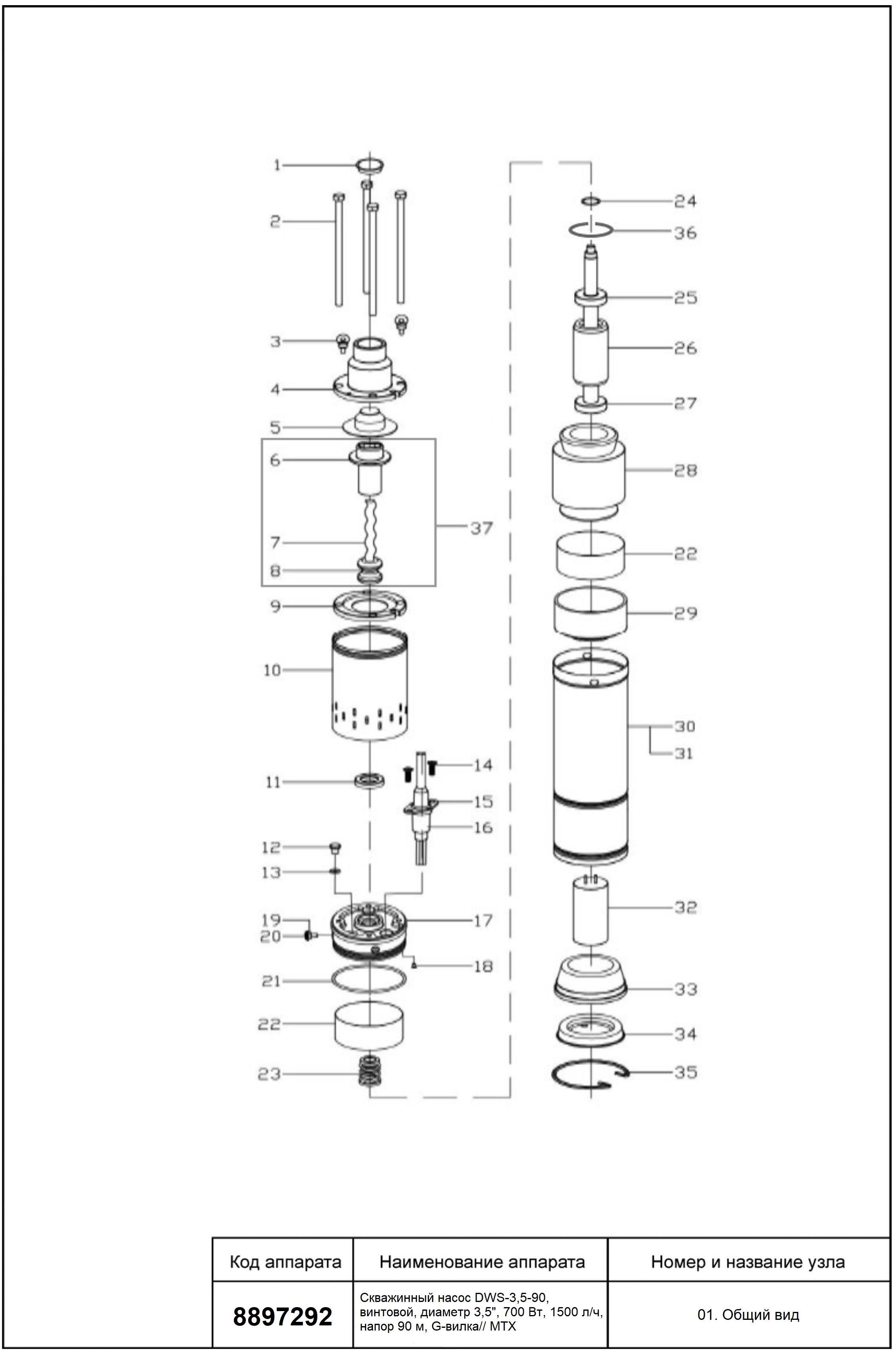 1
2
3
4
5
6
7
8
37
9
10
11
14
15
16
12
13
19
20
17
18
21
22
23

24
36
25
26
27
28
22
29
30
31
32
33
34
35

| Код аппарата | Наименование аппарата | Номер и название узла |
|---|---|---|
| 8897292 | Скважинный насос DWS-3,5-90, винтовой, диаметр 3,5", 700 Вт, 1500 л/ч, напор 90 м, G-вилка// MTX | 01. Общий вид |