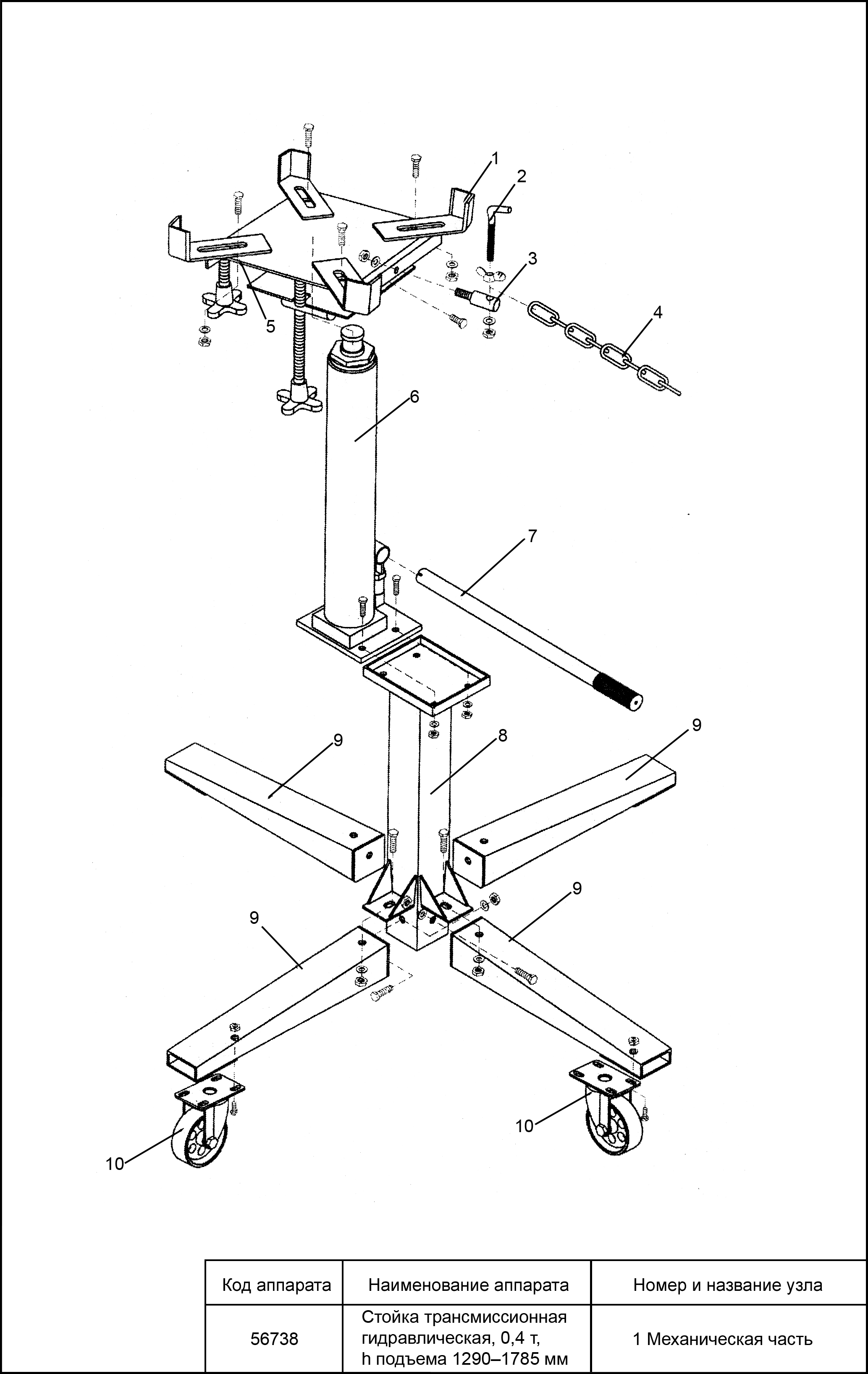 1
2
3
4
5
6
7
8
9
9
9
9
10
10

| Код аппарата | Наименование аппарата | Номер и название узла |
|---|---|---|
| 56738 | Стойка трансмиссионная гидравлическая, 0,4 т, h подъема 1290–1785 мм | 1 Механическая часть |