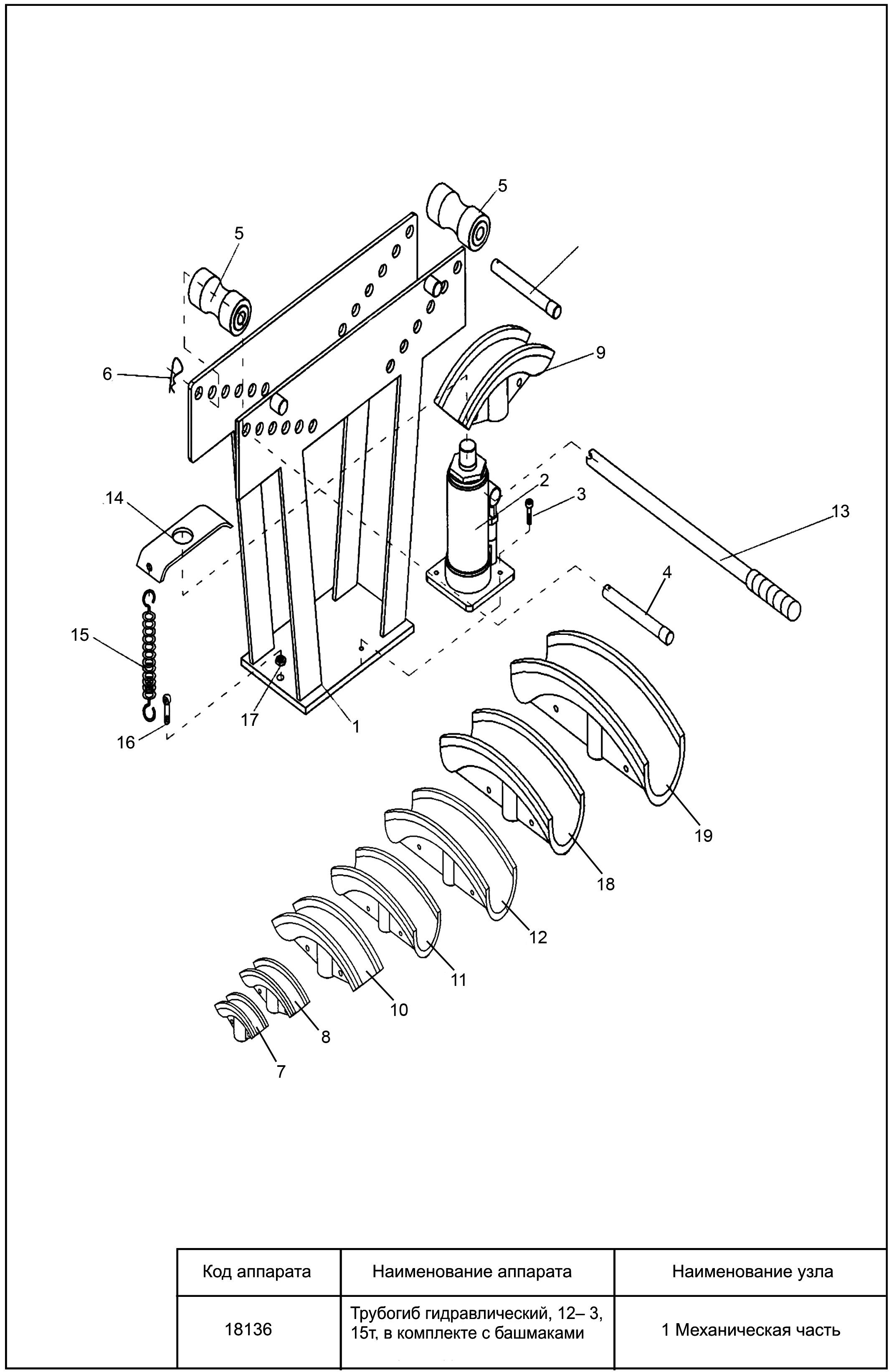 5
5
6
9
14
2
3
13
4
15
17
1
16
19
18
12
11
10
8
7

| Код аппарата | Наименование аппарата | Наименование узла |
|---|---|---|
| 18136 | Трубогиб гидравлический, 12– 3, 15т, в комплекте с башмаками | 1 Механическая часть |