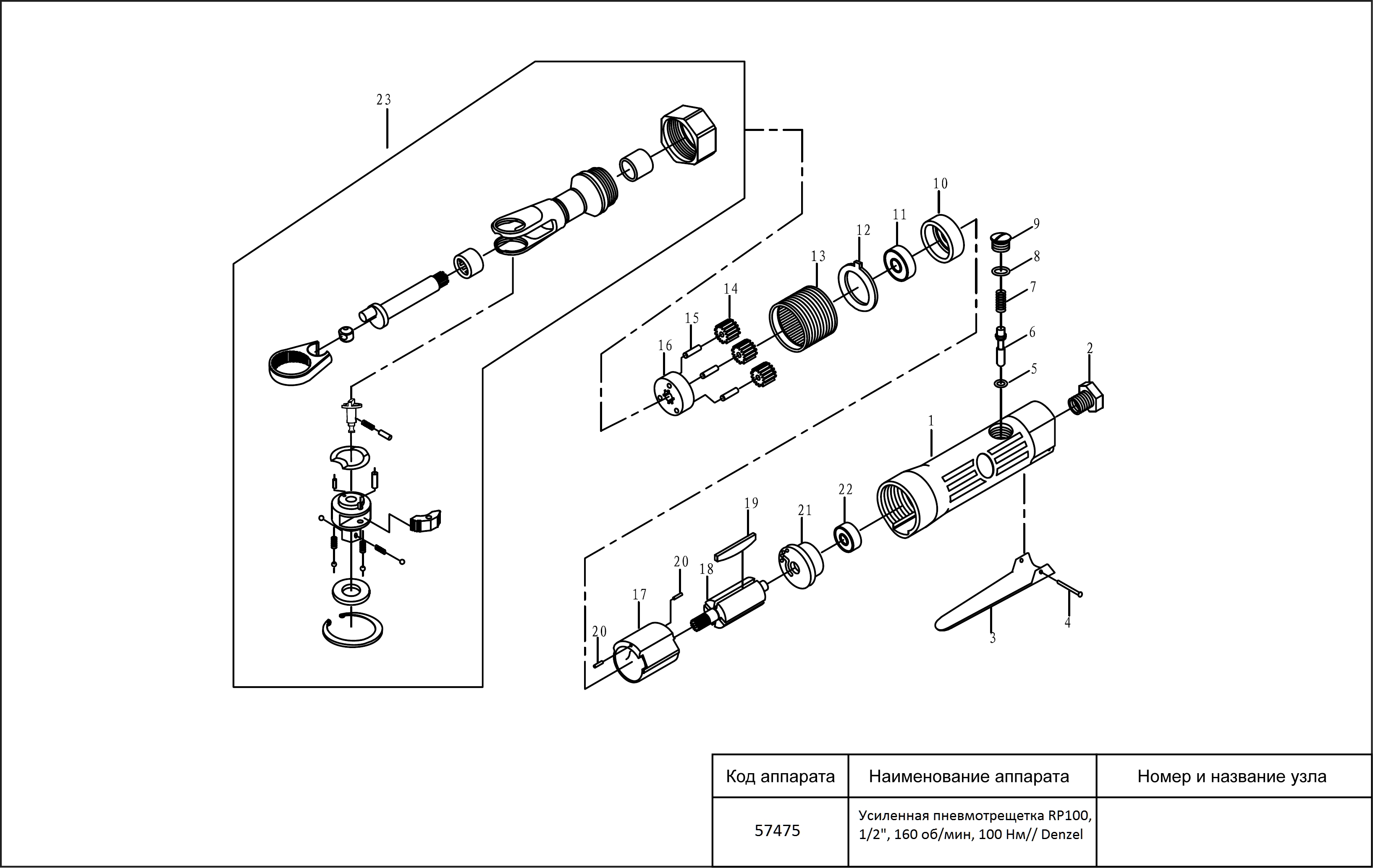 23

10
11
12
13
14
15
16
9
8
7
6
5
2
1
22
21
19
20
18
17
20
3
4

| Код аппарата | Наименование аппарата | Номер и название узла |
|---|---|---|
| 57475 | Усиленная пневмотрещетка RP100, 1/2", 160 об/мин, 100 Нм// Denzel | |