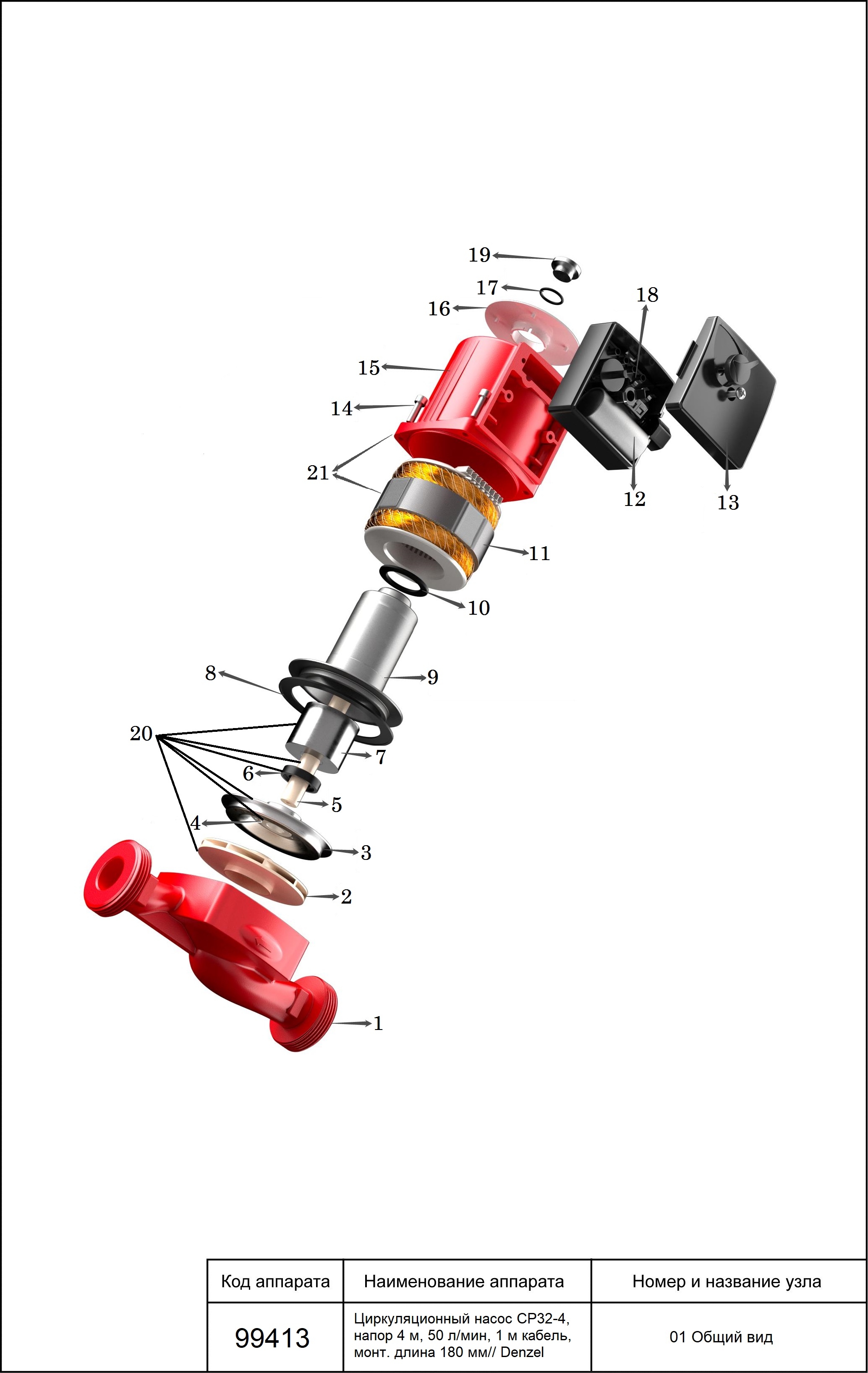 19
17
16
18
15
14
21
12
13
11
10
8
9
20
7
6
5
4
3
2
1

| Код аппарата | Наименование аппарата | Номер и название узла |
|---|---|---|
| 99413 | Циркуляционный насос CP32-4, напор 4 м, 50 л/мин, 1 м кабель, монт. длина 180 мм// Denzel | 01 Общий вид |